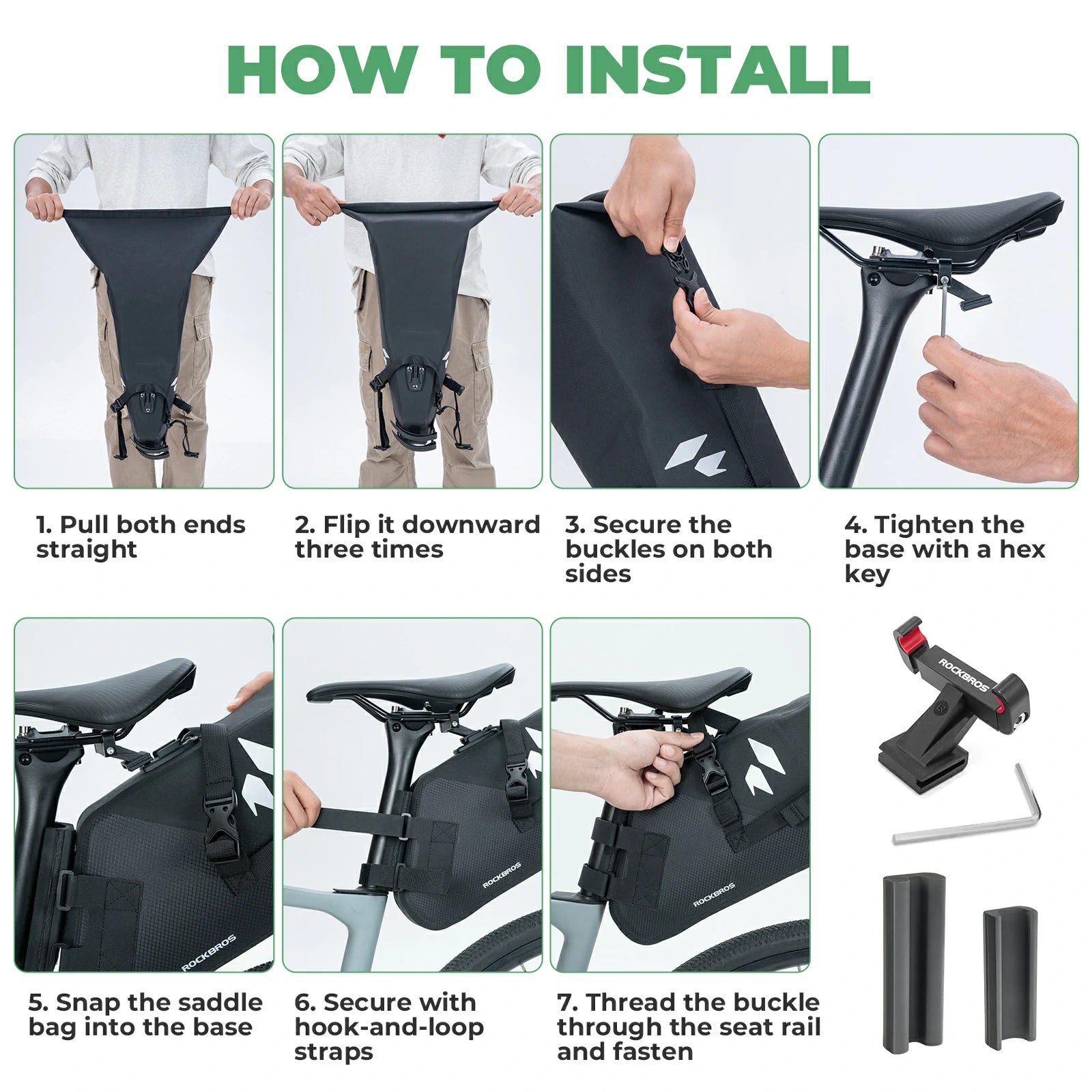 HOW TO INSTALL

1. Pull both ends straight

2. Flip it downward three times

3. Secure the buckles on both sides

4. Tighten the base with a hex key

ROCKBROS

ROCKBROS

ROCKBROS

ROCKBROS

5. Snap the saddle bag into the base

6. Secure with hook-and-loop straps

7. Thread the buckle through the seat rail and fasten