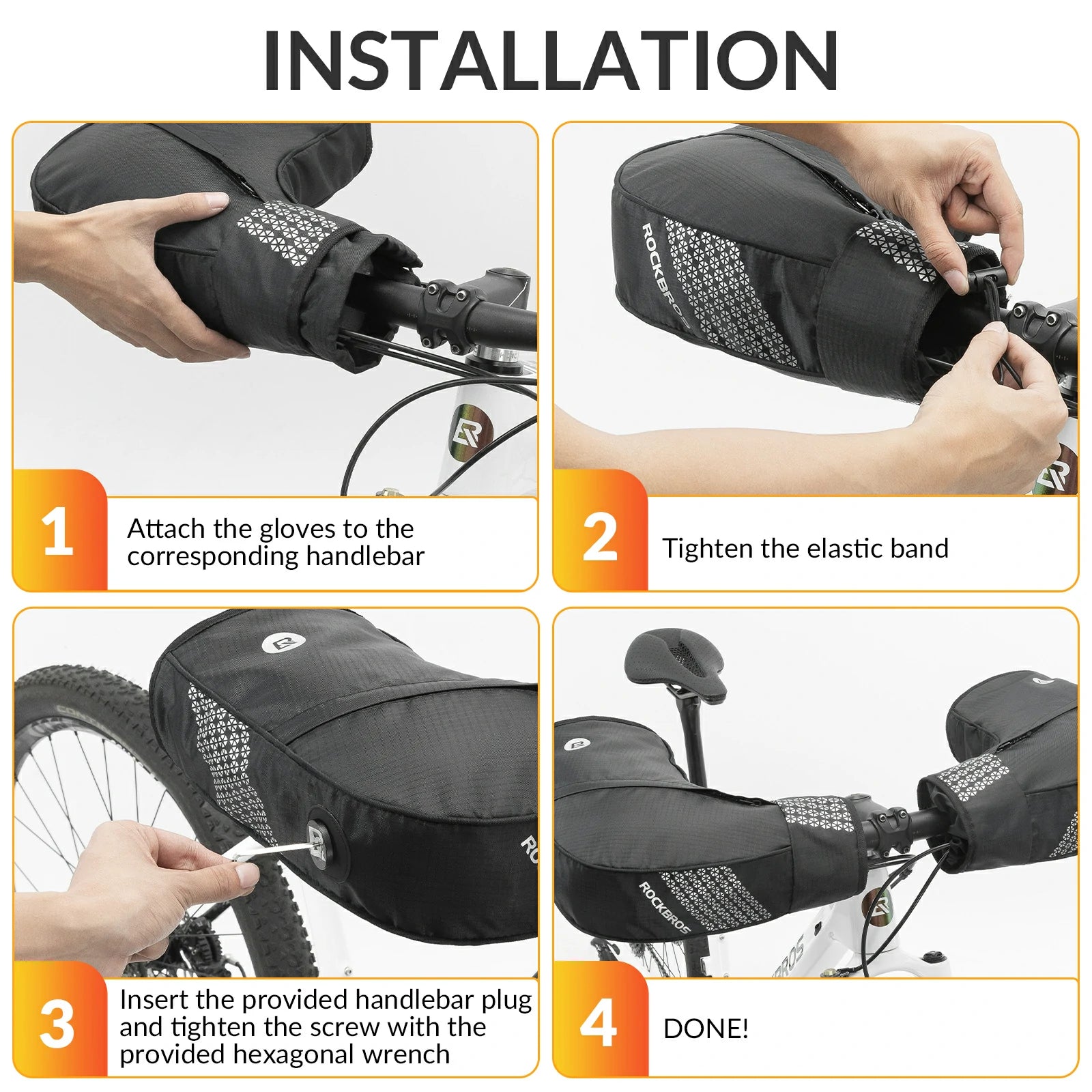 INSTALLATION

ROCKBROS

1

Attach the gloves to the corresponding handlebar

2

Tighten the elastic band

ROCKBROS

3

Insert the provided handlebar plug and tighten the screw with the provided hexagonal wrench

4

DONE!