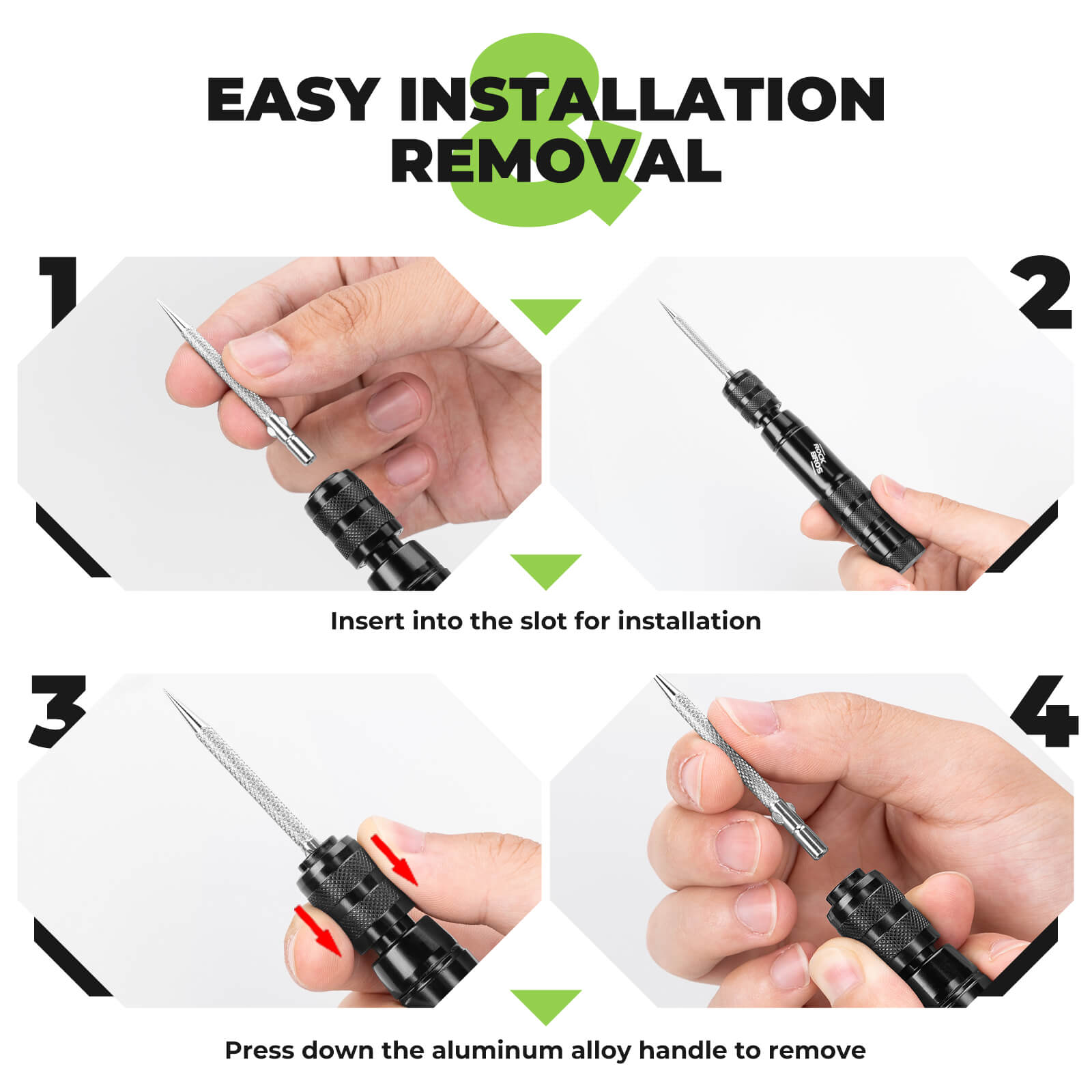 EASY INSTALLATION & REMOVAL

1

2

ROCK BROS

Insert into the slot for installation

3

4

Press down the aluminum alloy handle to remove