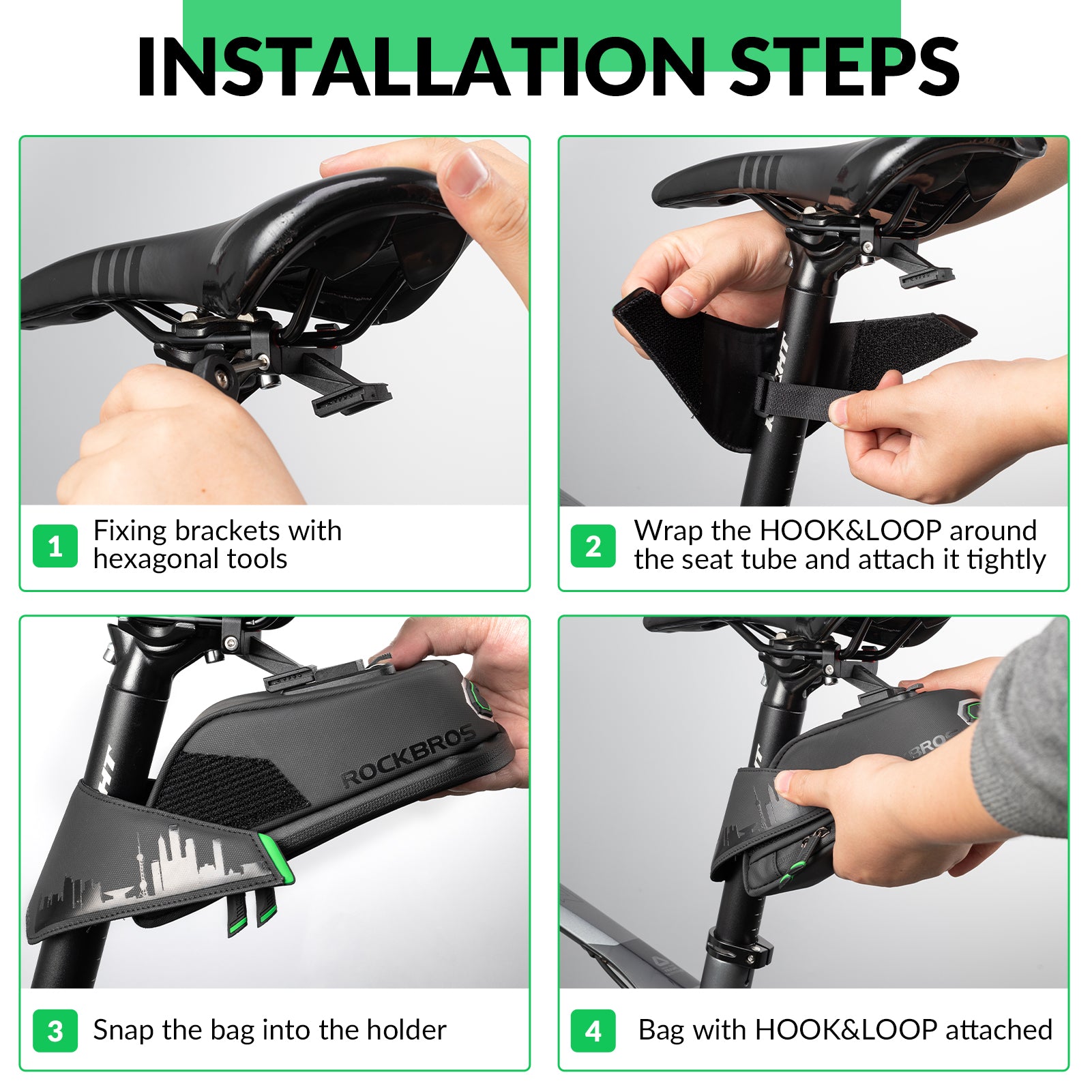 INSTALLATION STEPS

1 Fixing brackets with hexagonal tools

2 Wrap the HOOK&LOOP around the seat tube and attach it tightly

ROCKBROS

3 Snap the bag into the holder

4 Bag with HOOK&LOOP attached