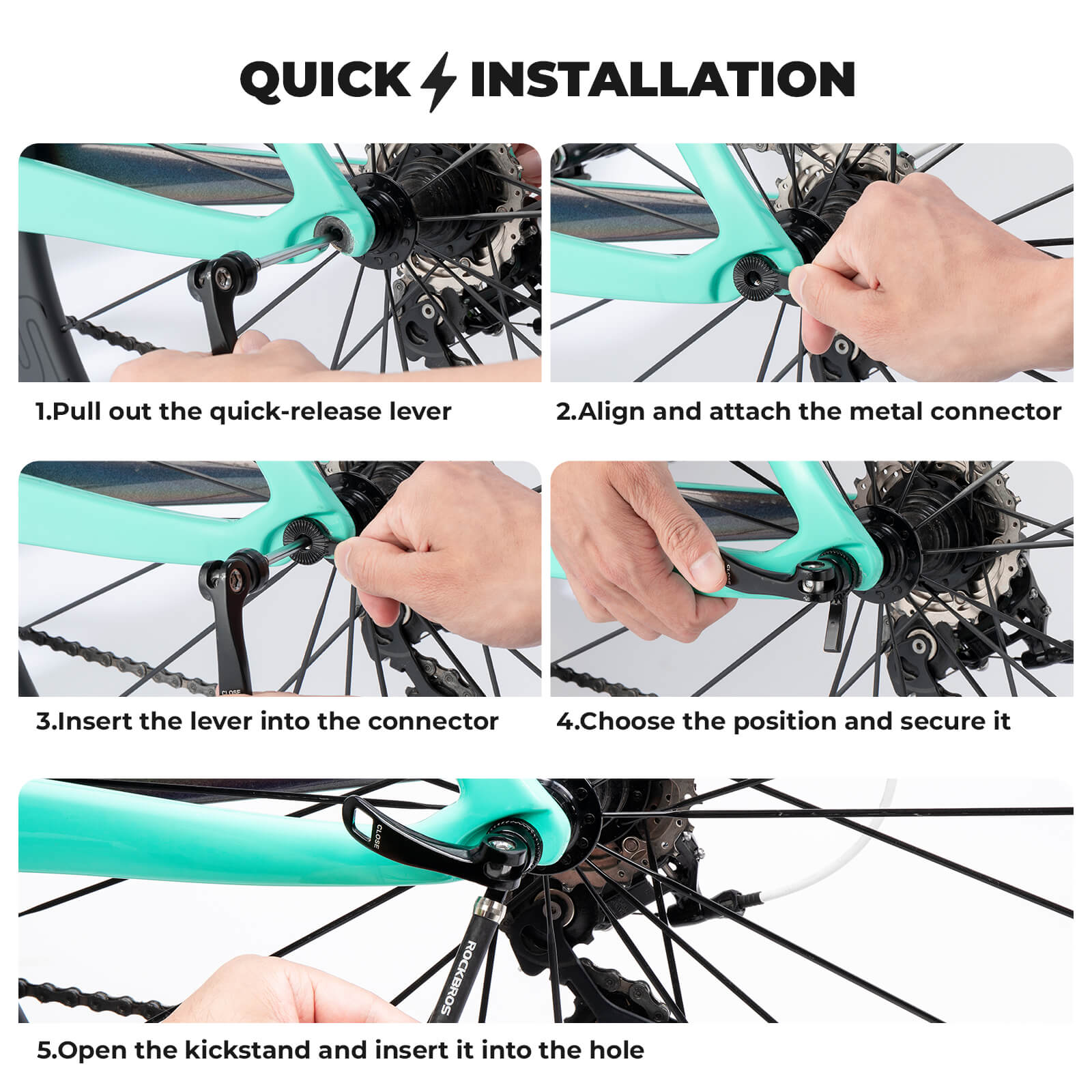 QUICK INSTALLATION

1.Pull out the quick-release lever

2.Align and attach the metal connector

CLOSE

3.Insert the lever into the connector

CLOSE

4.Choose the position and secure it

CLOSE

ROCKBROS

5.Open the kickstand and insert it into the hole