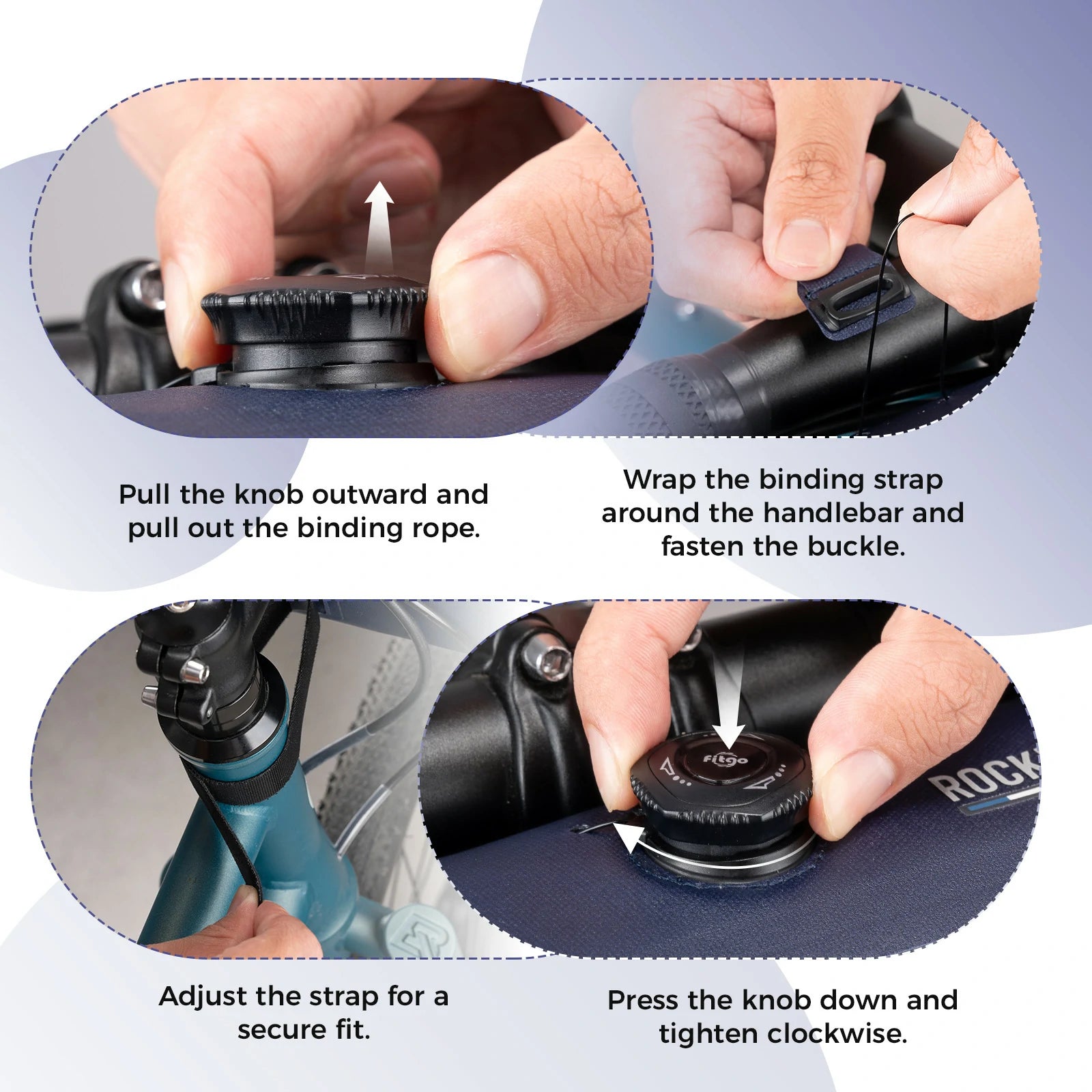 Pull the knob outward and pull out the binding rope.

Wrap the binding strap around the handlebar and fasten the buckle.

fitgo

ROCK

Adjust the strap for a secure fit.

Press the knob down and tighten clockwise.