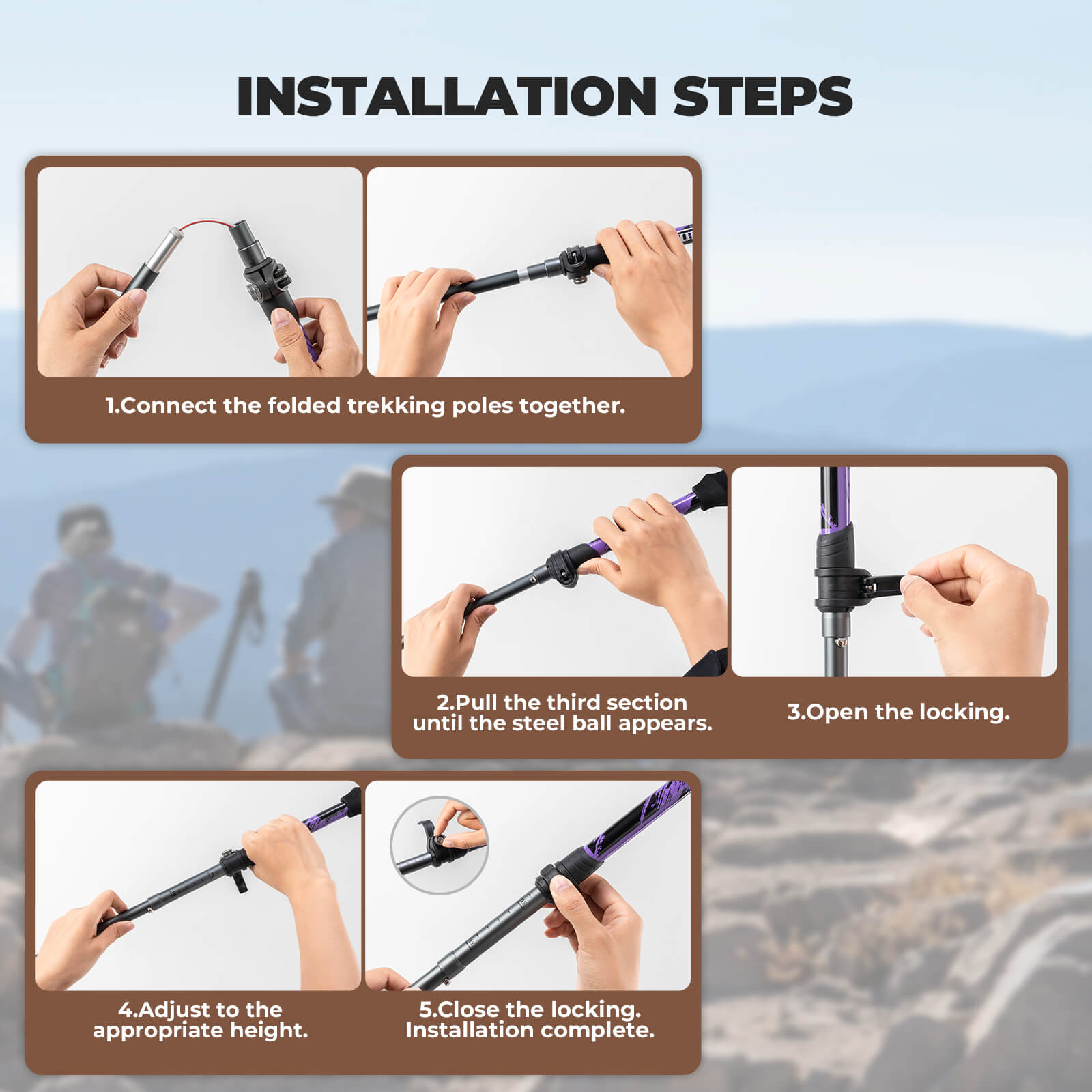 INSTALLATION STEPS

1.Connect the folded trekking poles together.

2.Pull the third section until the steel ball appears.

3.Open the locking.

4.Adjust to the appropriate height.

5.Close the locking. Installation complete.