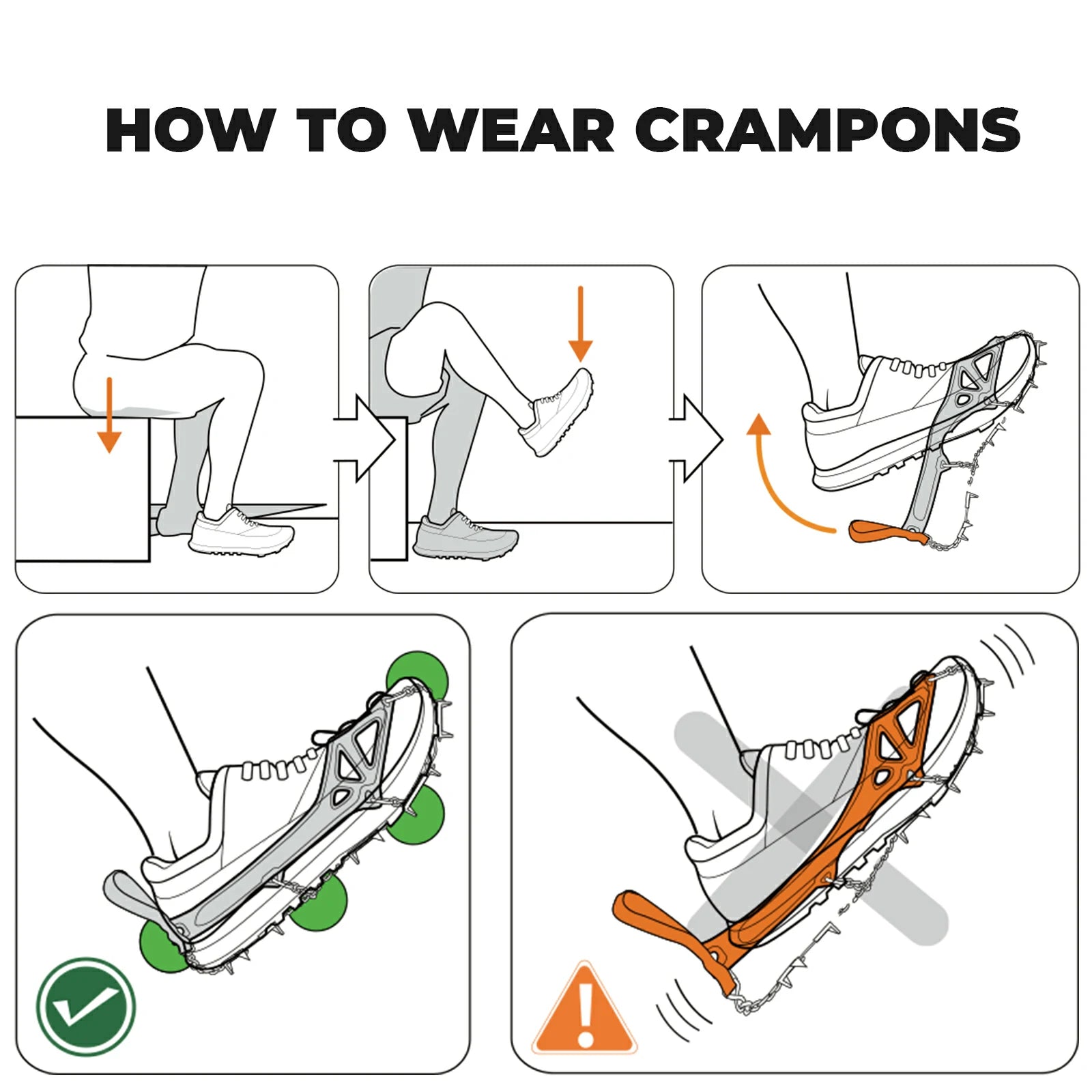 HOW TO WEAR CRAMPONS