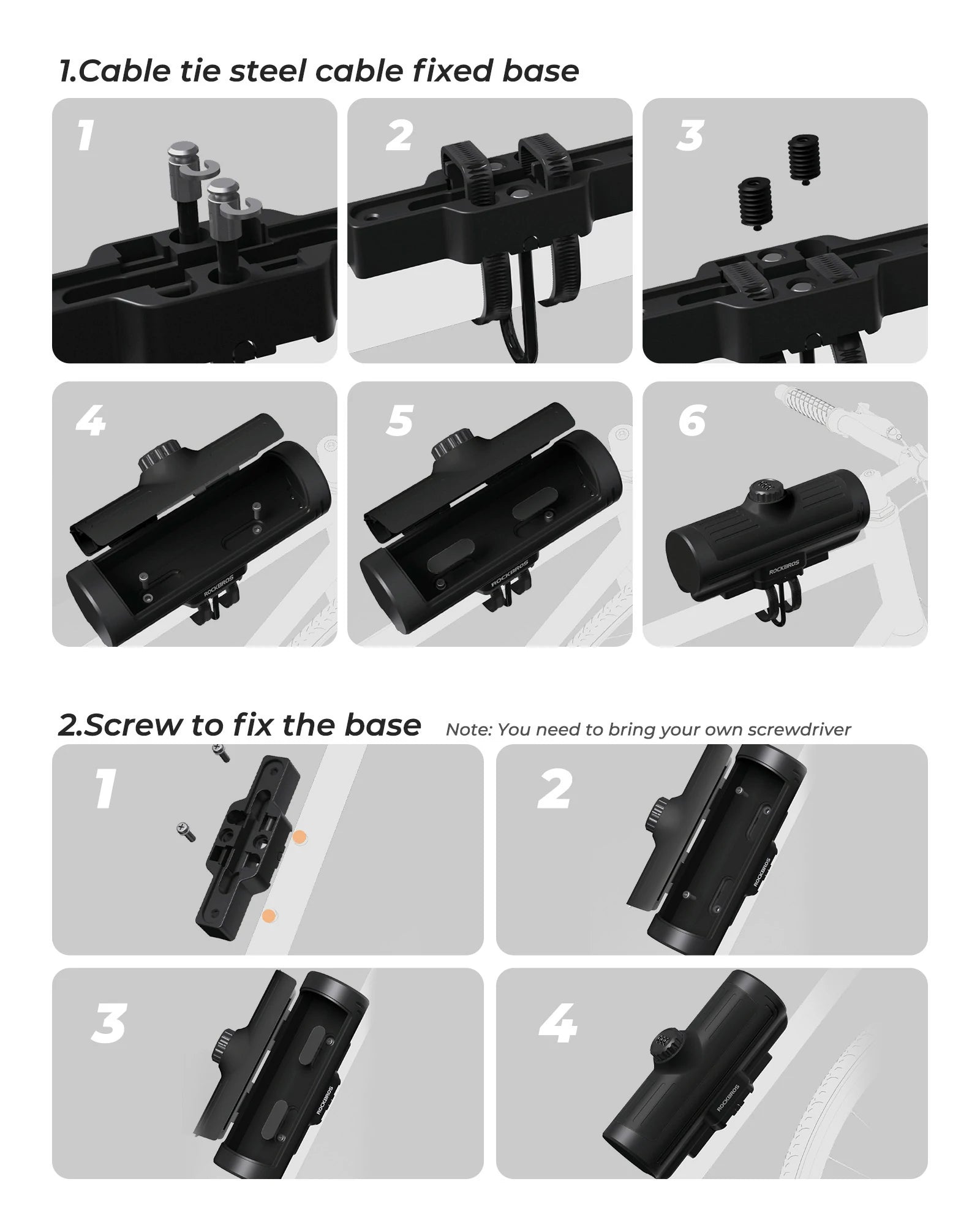 1.Cable tie steel cable fixed base

1

2

3

4

ROCKBROS

5

ROCKBROS

6

ROCKBROS

2.Screw to fix the base Note: You need to bring your own screwdriver

1

2

ROCKBROS

3

ROCKBROS

4

ROCKBROS