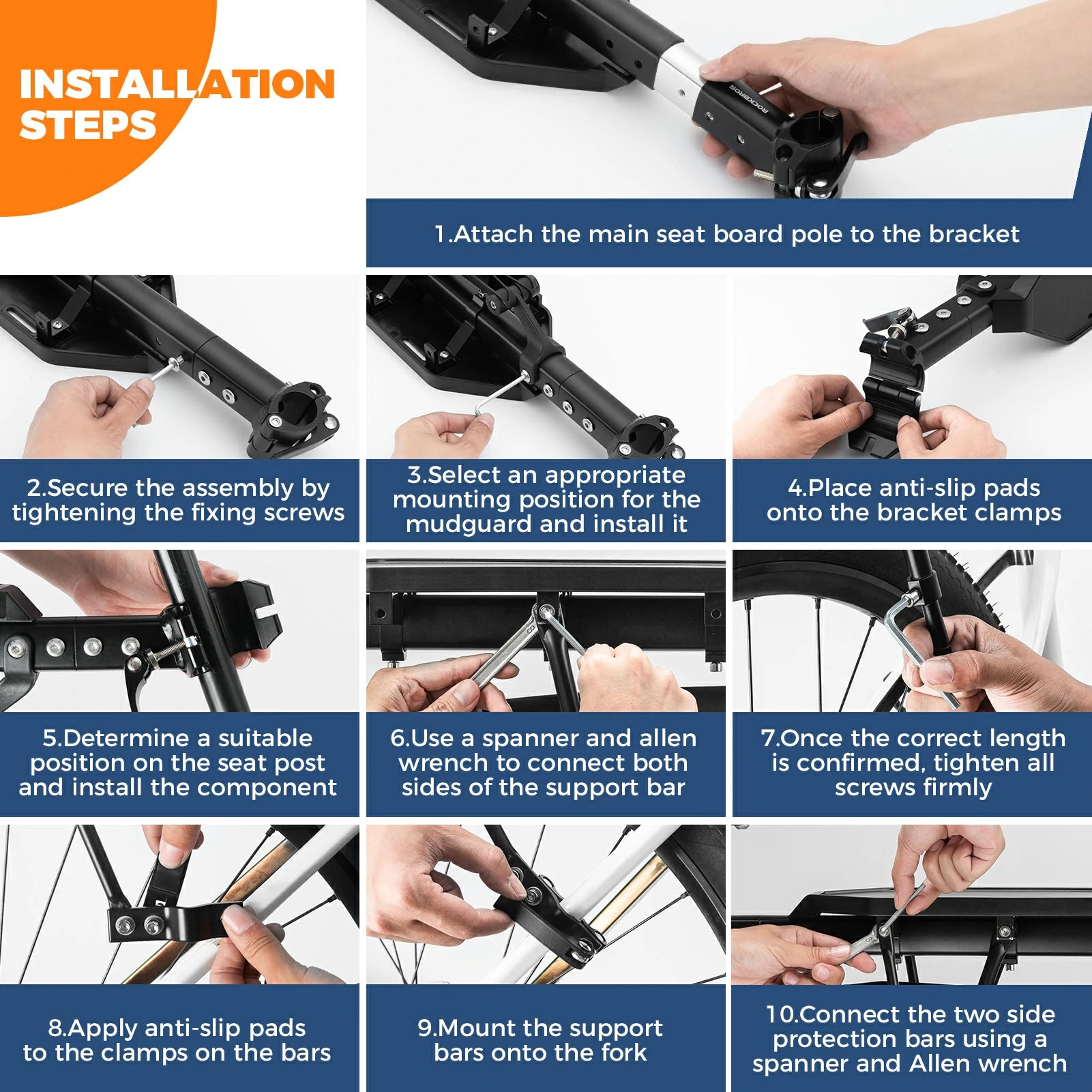 INSTALLATION STEPS

ROCKBROS

1.Attach the main seat board pole to the bracket

2.Secure the assembly by tightening the fixing screws

3.Select an appropriate mounting position for the mudguard and install it

4.Place anti-slip pads onto the bracket clamps

5.Determine a suitable position on the seat post and install the component

6.Use a spanner and allen wrench to connect both sides of the support bar

7.Once the correct length is confirmed, tighten all screws firmly

8.Apply anti-slip pads to the clamps on the bars

9.Mount the support bars onto the fork

10.Connect the two side protection bars using a spanner and Allen wrench