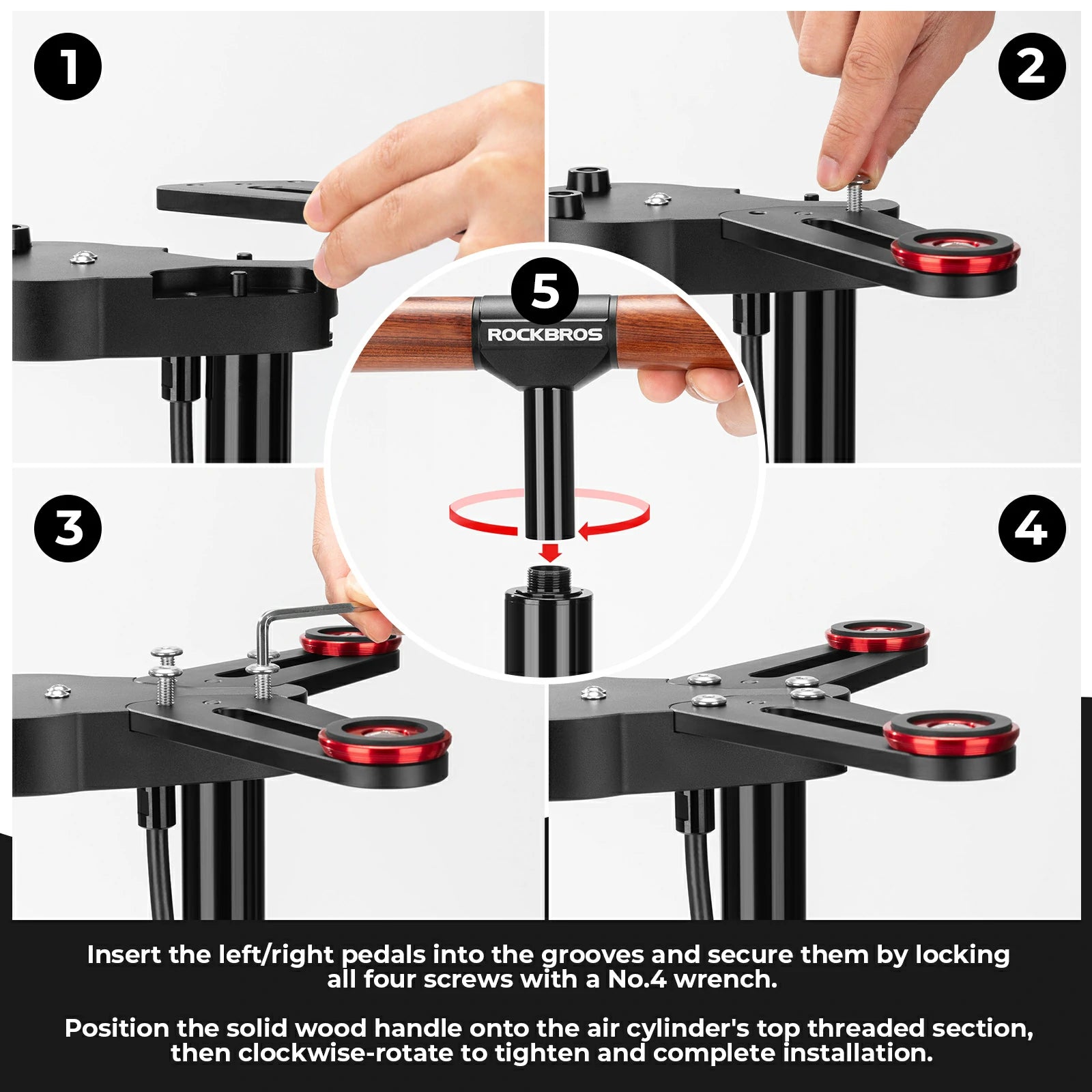 1

2

5

ROCKBROS

3

4

Insert the left/right pedals into the grooves and secure them by locking all four screws with a No.4 wrench.

Position the solid wood handle onto the air cylinder's top threaded section, then clockwise-rotate to tighten and complete installation.