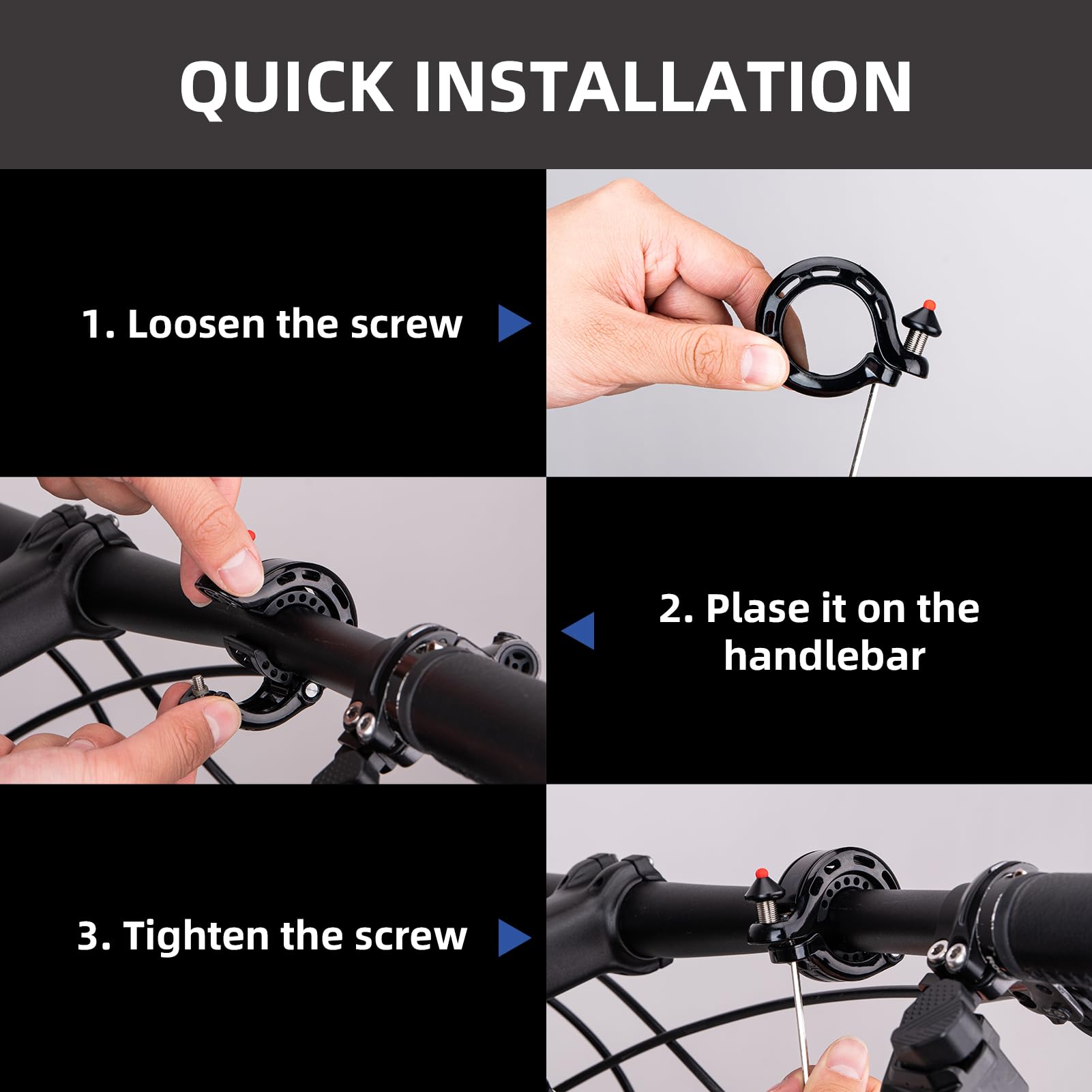 QUICK INSTALLATION

1. Loosen the screw

2. Plase it on the handlebar

3. Tighten the screw