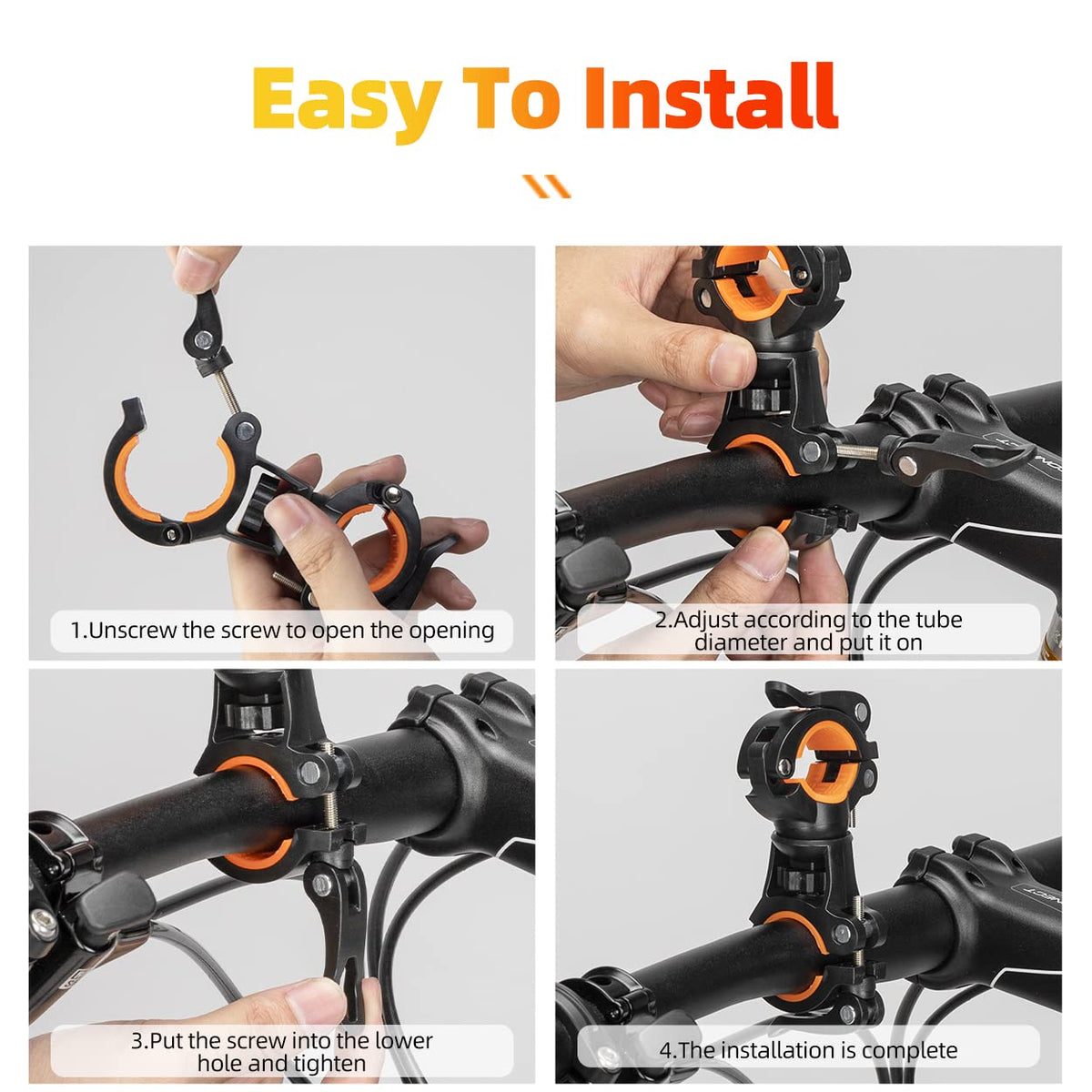 Easy To Install

1.Unscrew the screw to open the opening

2.Adjust according to the tube diameter and put it on

3.Put the screw into the lower hole and tighten

4.The installation is complete