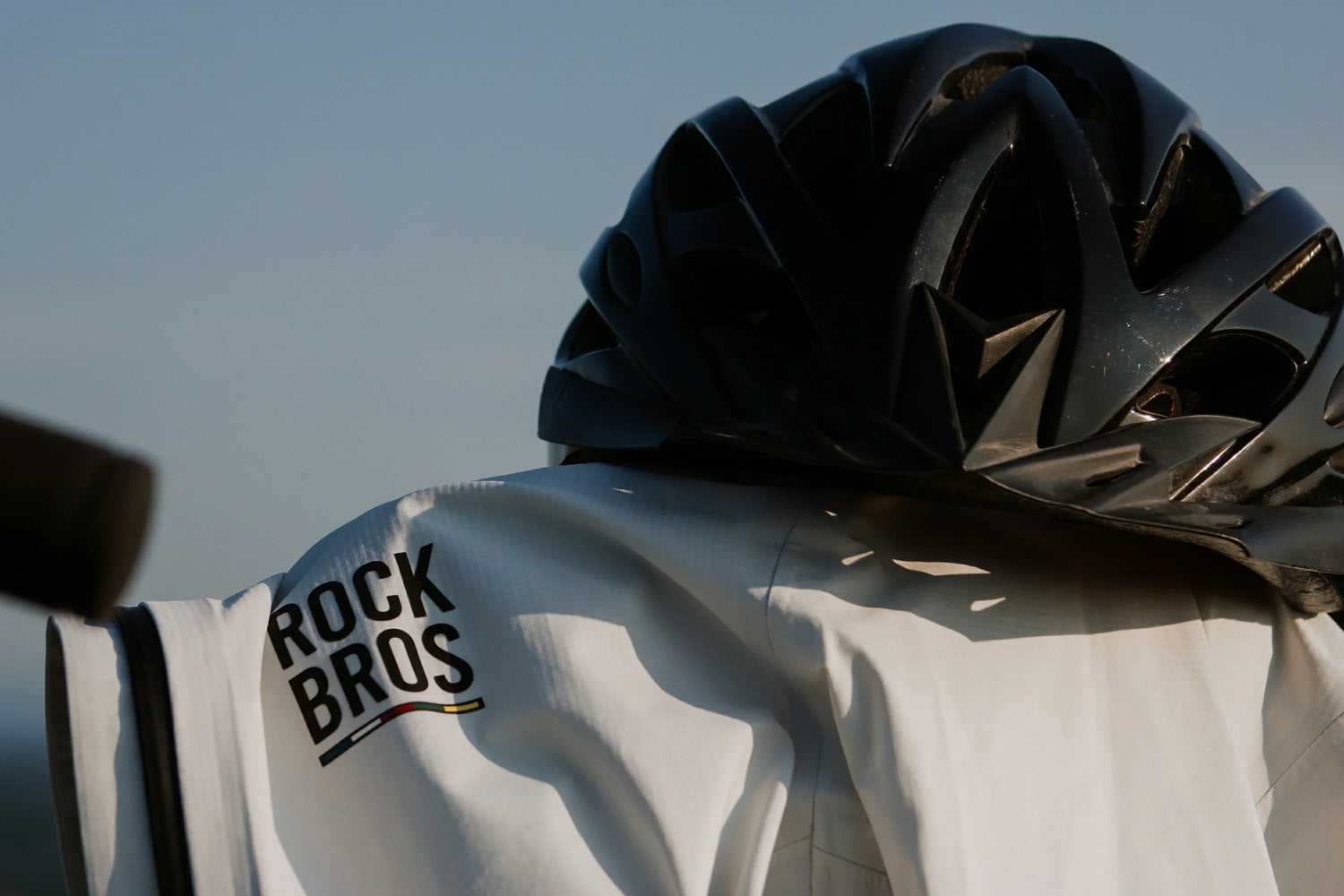 ROCK
BROS