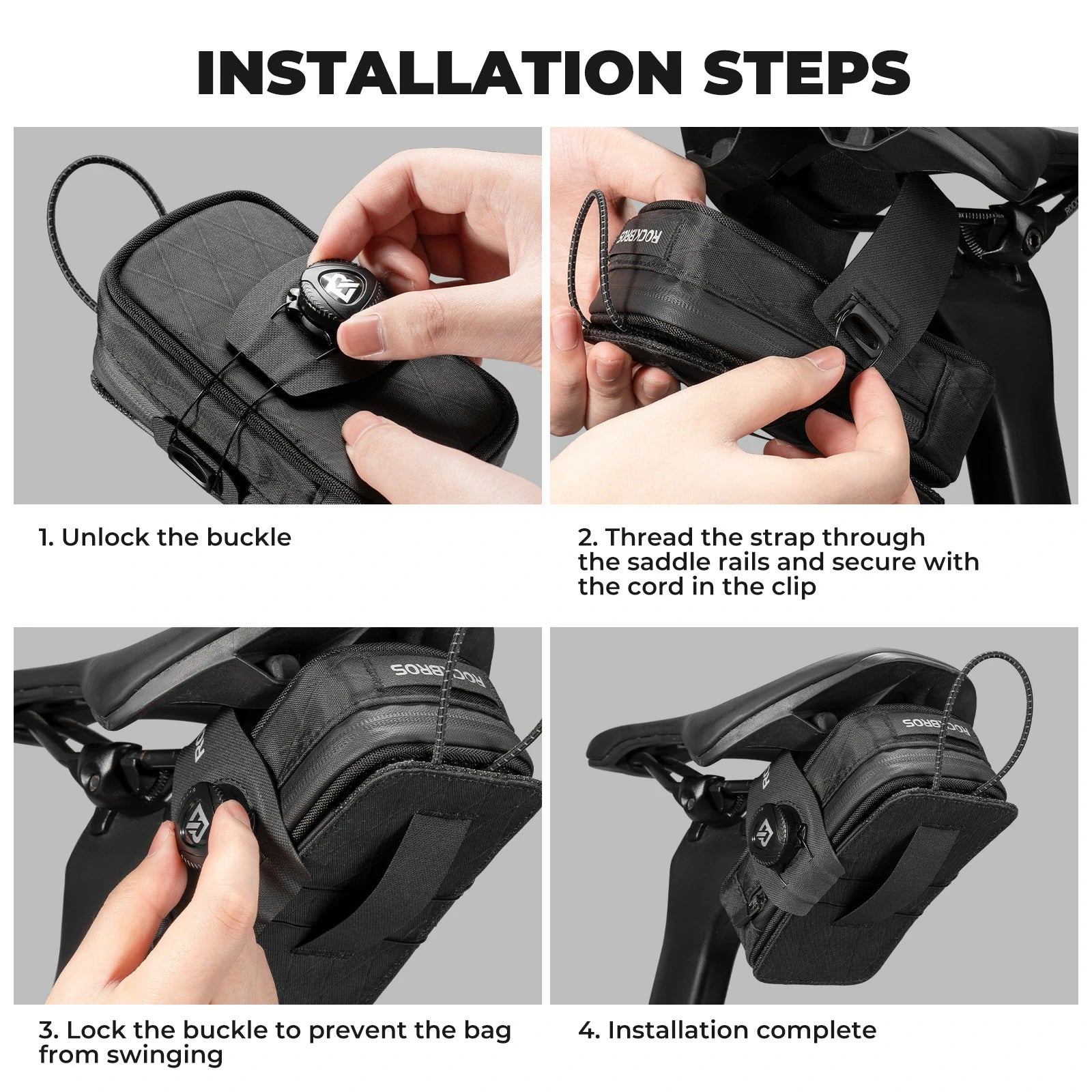 INSTALLATION STEPS

ROCKBROS

1. Unlock the buckle

2. Thread the strap through the saddle rails and secure with the cord in the clip

ROCKBROS

ROCKBROS

3. Lock the buckle to prevent the bag from swinging

4. Installation complete