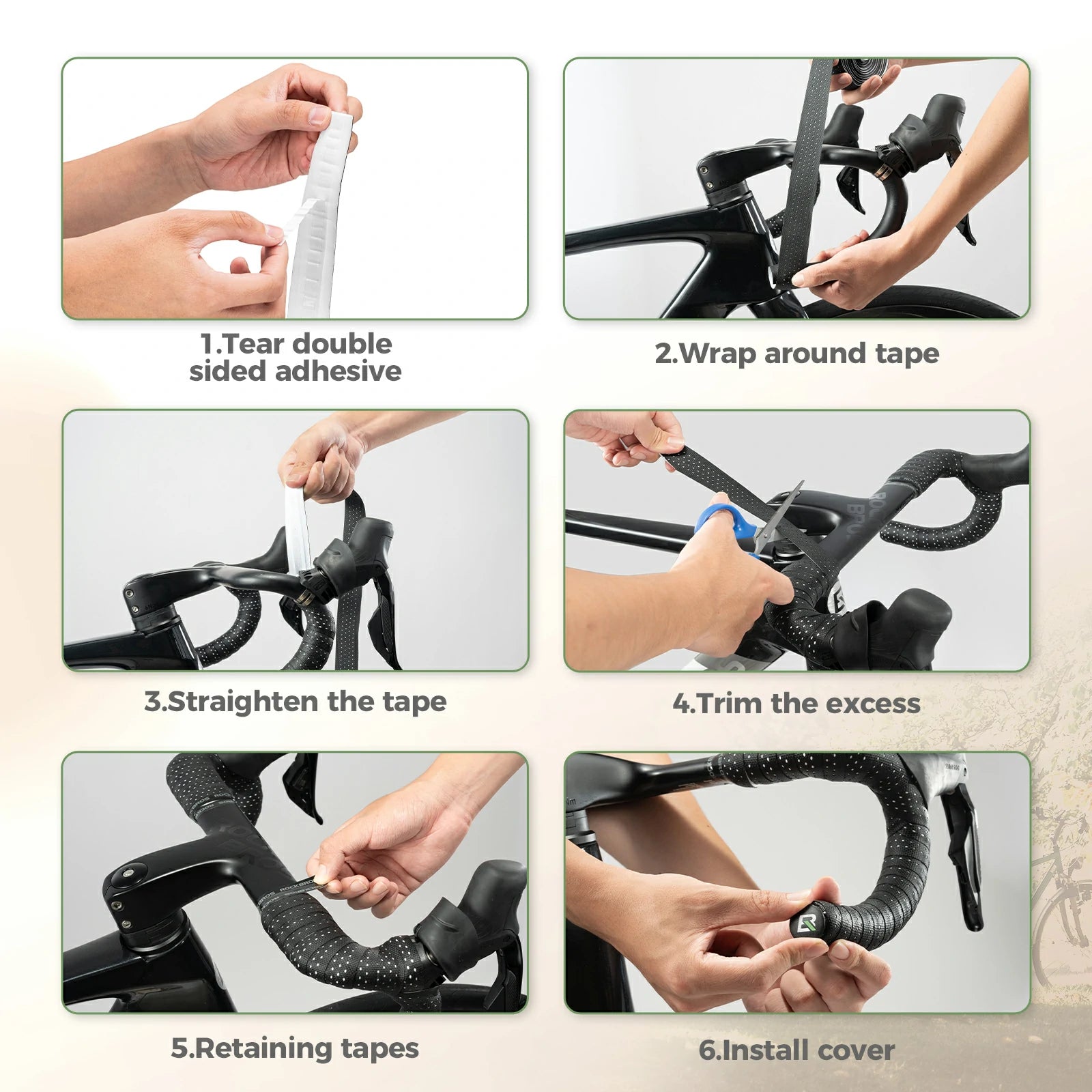 1.Tear double sided adhesive

2.Wrap around tape

3.Straighten the tape

4.Trim the excess

5.Retaining tapes

6.Install cover