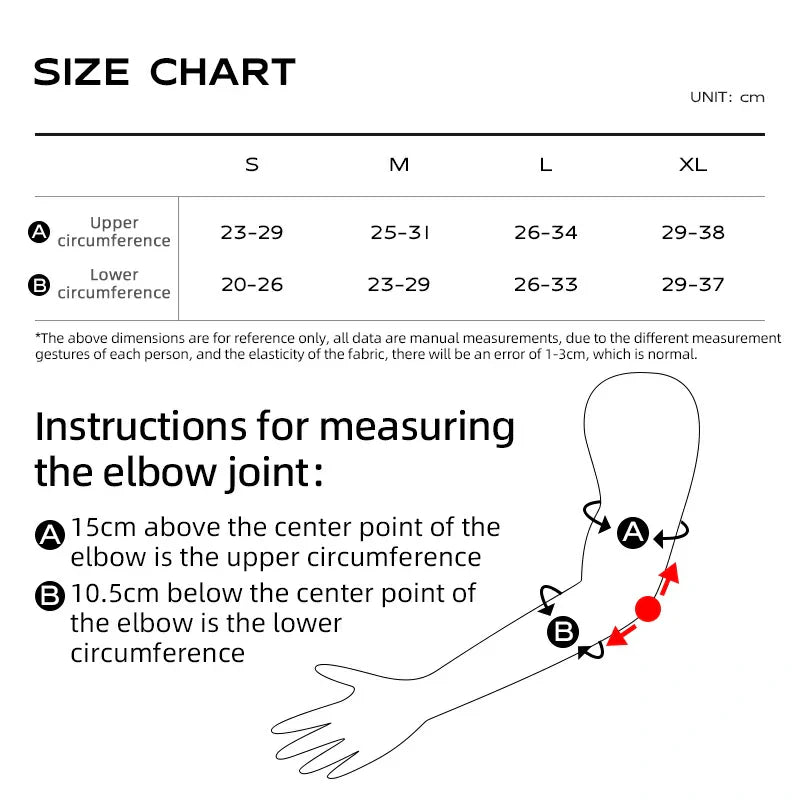 SIZE CHART

UNIT: cm

| | S | M | L | XL |
|---|---|---|---|---|
| A Upper circumference | 23-29 | 25-31 | 26-34 | 29-38 |
| B Lower circumference | 20-26 | 23-29 | 26-33 | 29-37 |

*The above dimensions are for reference only, all data are manual measurements, due to the different measurement gestures of each person, and the elasticity of the fabric, there will be an error of 1-3cm, which is normal.

Instructions for measuring the elbow joint:

A 15cm above the center point of the elbow is the upper circumference

B 10.5cm below the center point of the elbow is the lower circumference

A

B