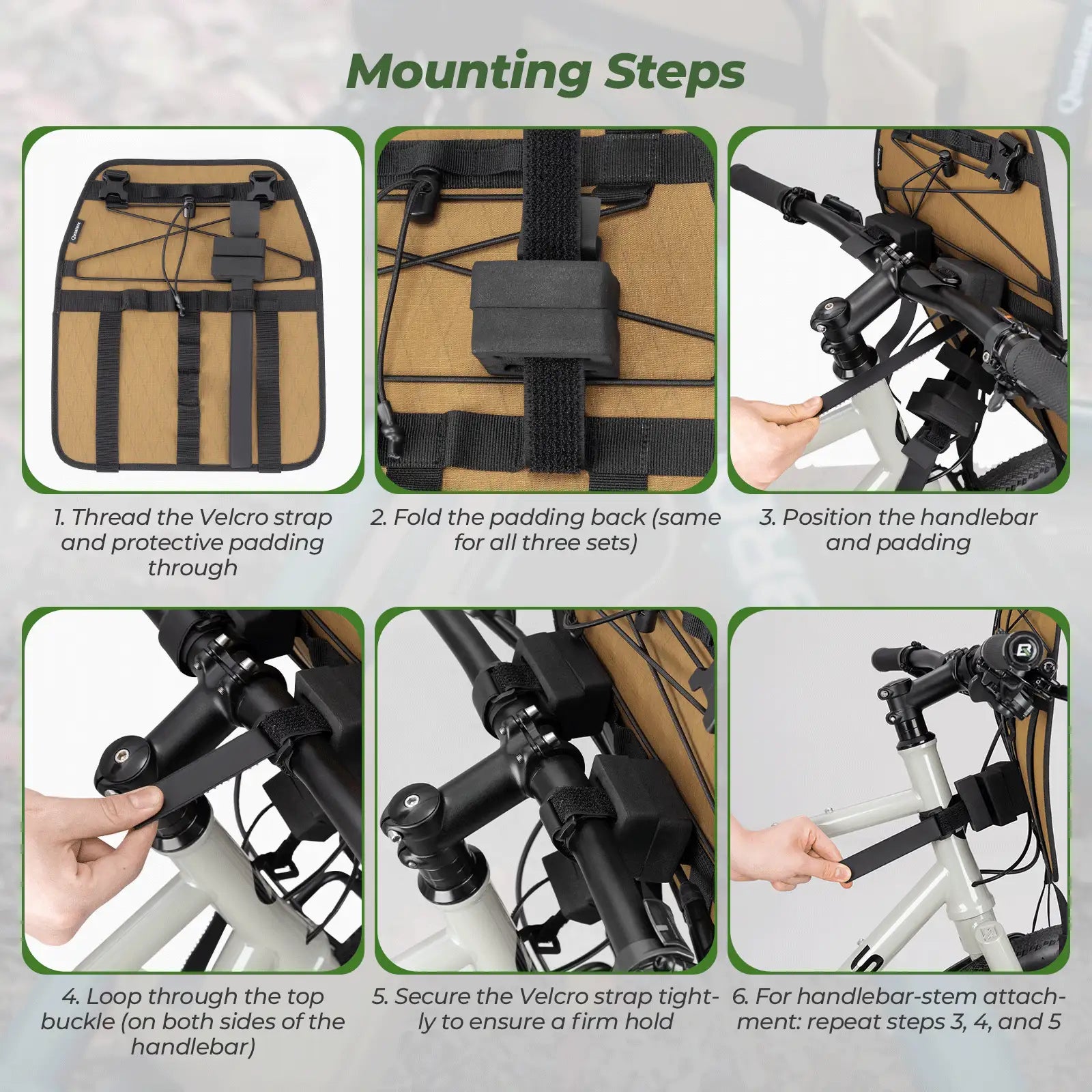 Mounting Steps

1. Thread the Velcro strap and protective padding through

2. Fold the padding back (same for all three sets)

3. Position the handlebar and padding

4. Loop through the top buckle (on both sides of the handlebar)

5. Secure the Velcro strap tightly to ensure a firm hold

6. For handlebar-stem attachment: repeat steps 3, 4, and 5