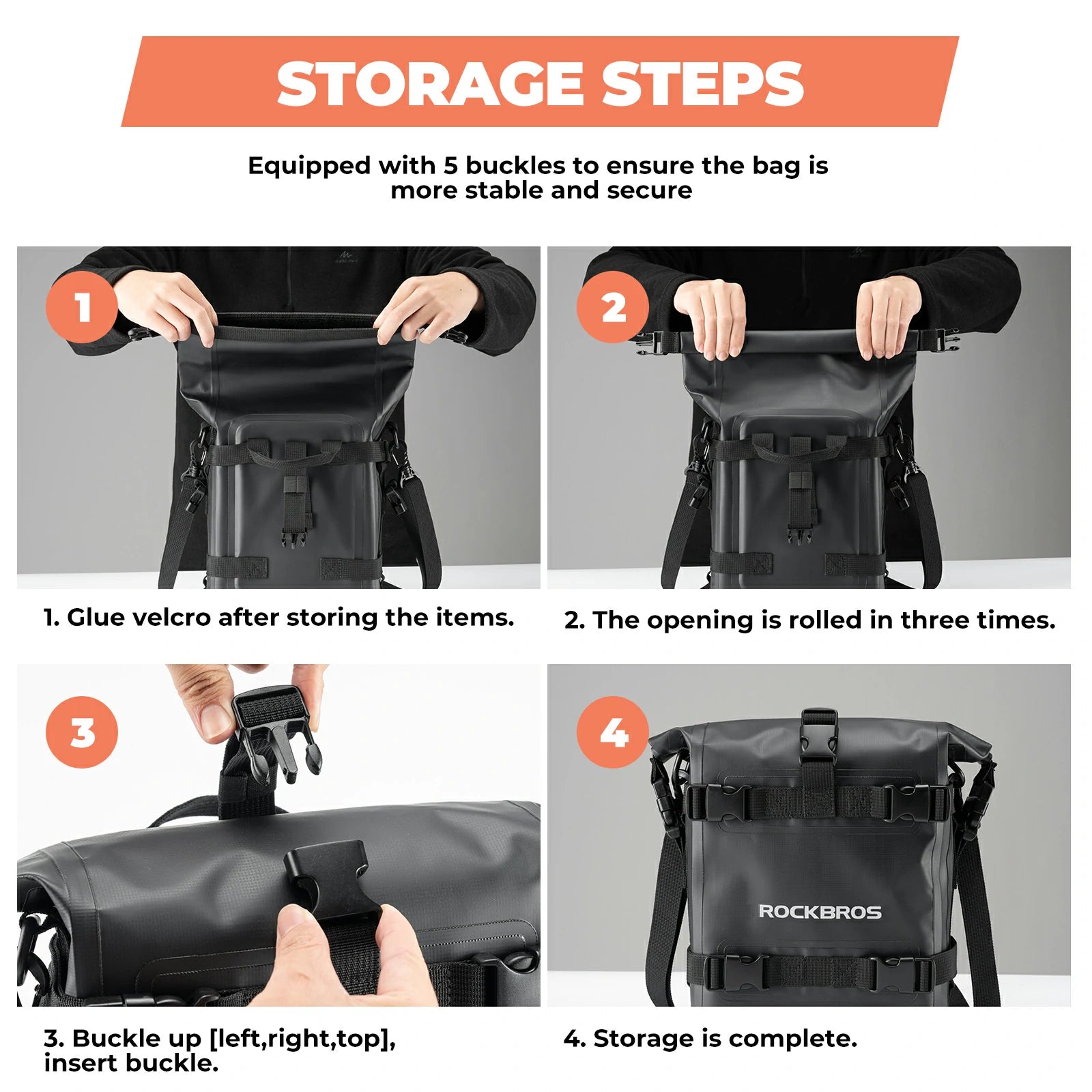 STORAGE STEPS

Equipped with 5 buckles to ensure the bag is more stable and secure

1

2

1. Glue velcro after storing the items.

2. The opening is rolled in three times.

3

4

ROCKBROS

3. Buckle up [left,right,top], insert buckle.

4. Storage is complete.