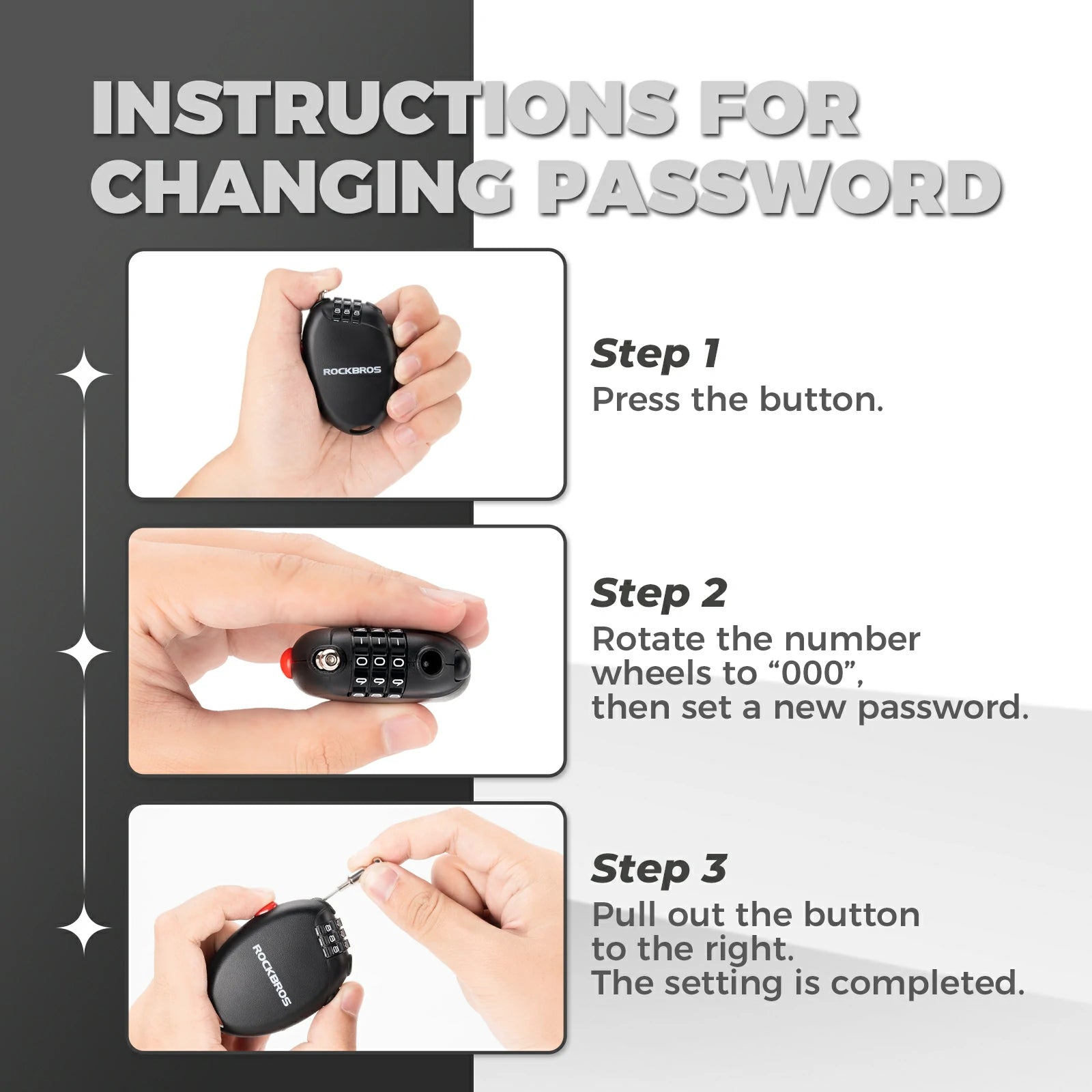 INSTRUCTIONS FOR CHANGING PASSWORD

ROCKBROS

Step 1
Press the button.

Step 2
Rotate the number wheels to “000”, then set a new password.

ROCKBROS

Step 3
Pull out the button to the right. The setting is completed.