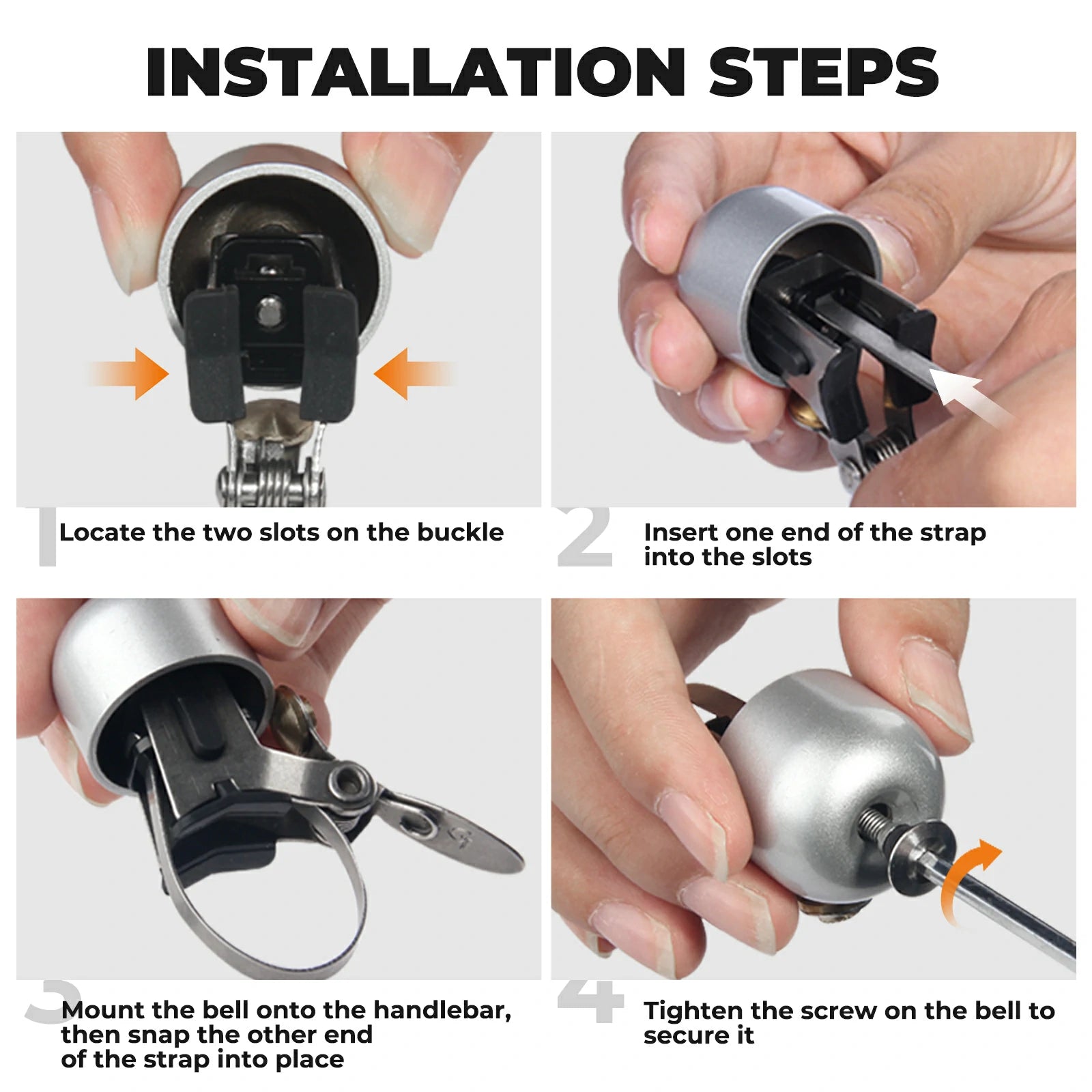 INSTALLATION STEPS

1 Locate the two slots on the buckle

2 Insert one end of the strap into the slots

3 Mount the bell onto the handlebar, then snap the other end of the strap into place

4 Tighten the screw on the bell to secure it