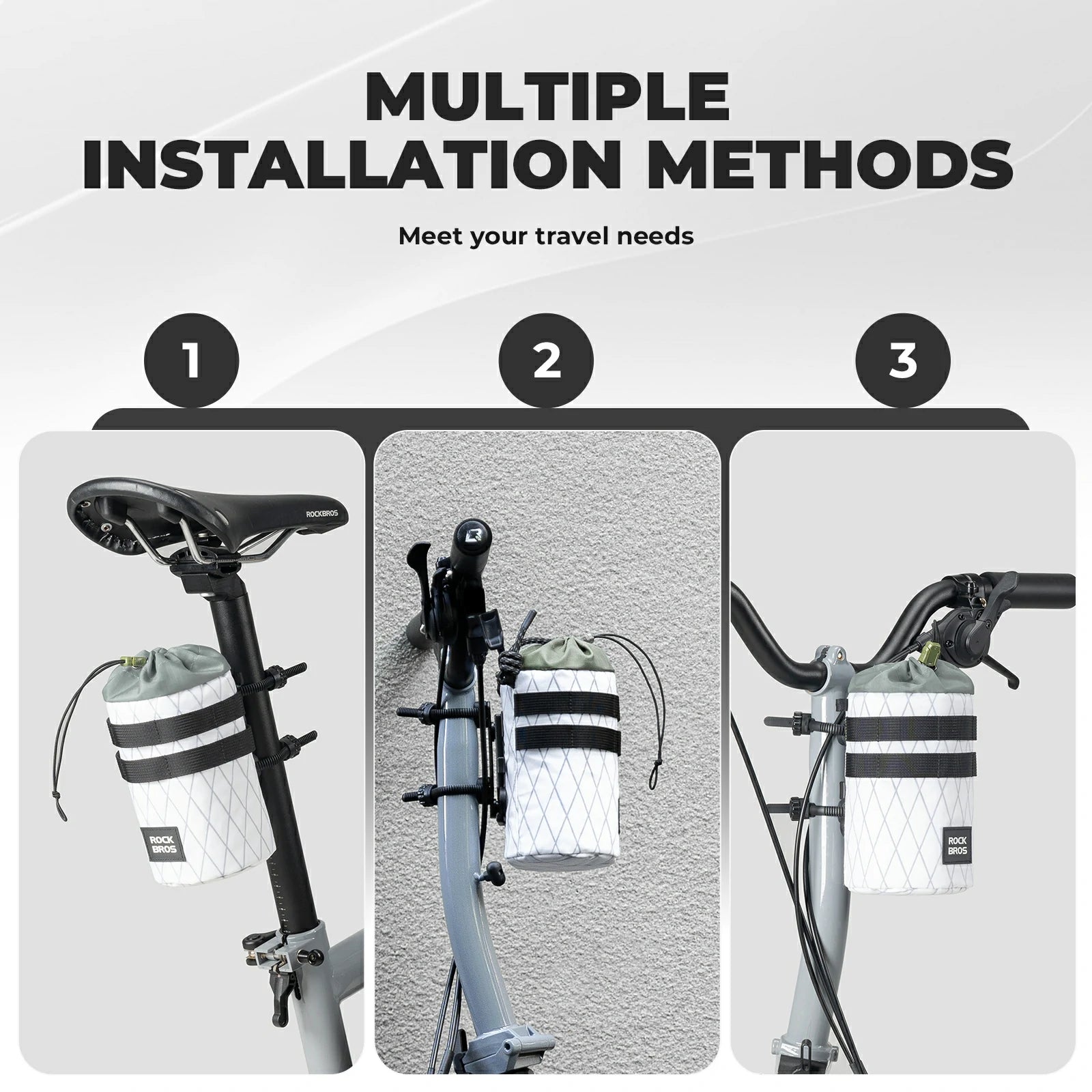 MULTIPLE INSTALLATION METHODS

Meet your travel needs

1

2

3

ROCKBROS

ROCK BROS

ROCK BROS