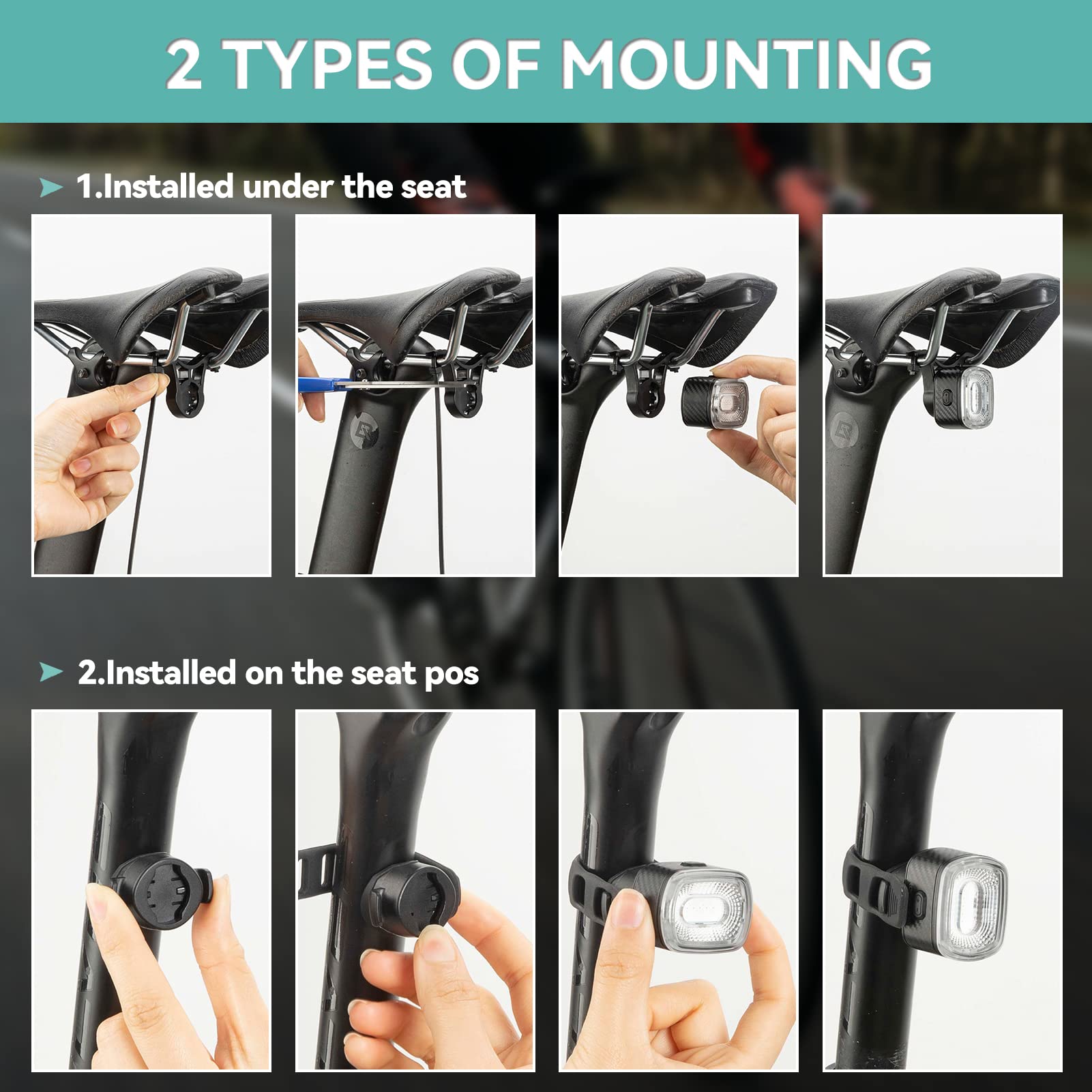 2 TYPES OF MOUNTING

1.Installed under the seat

2.Installed on the seat pos