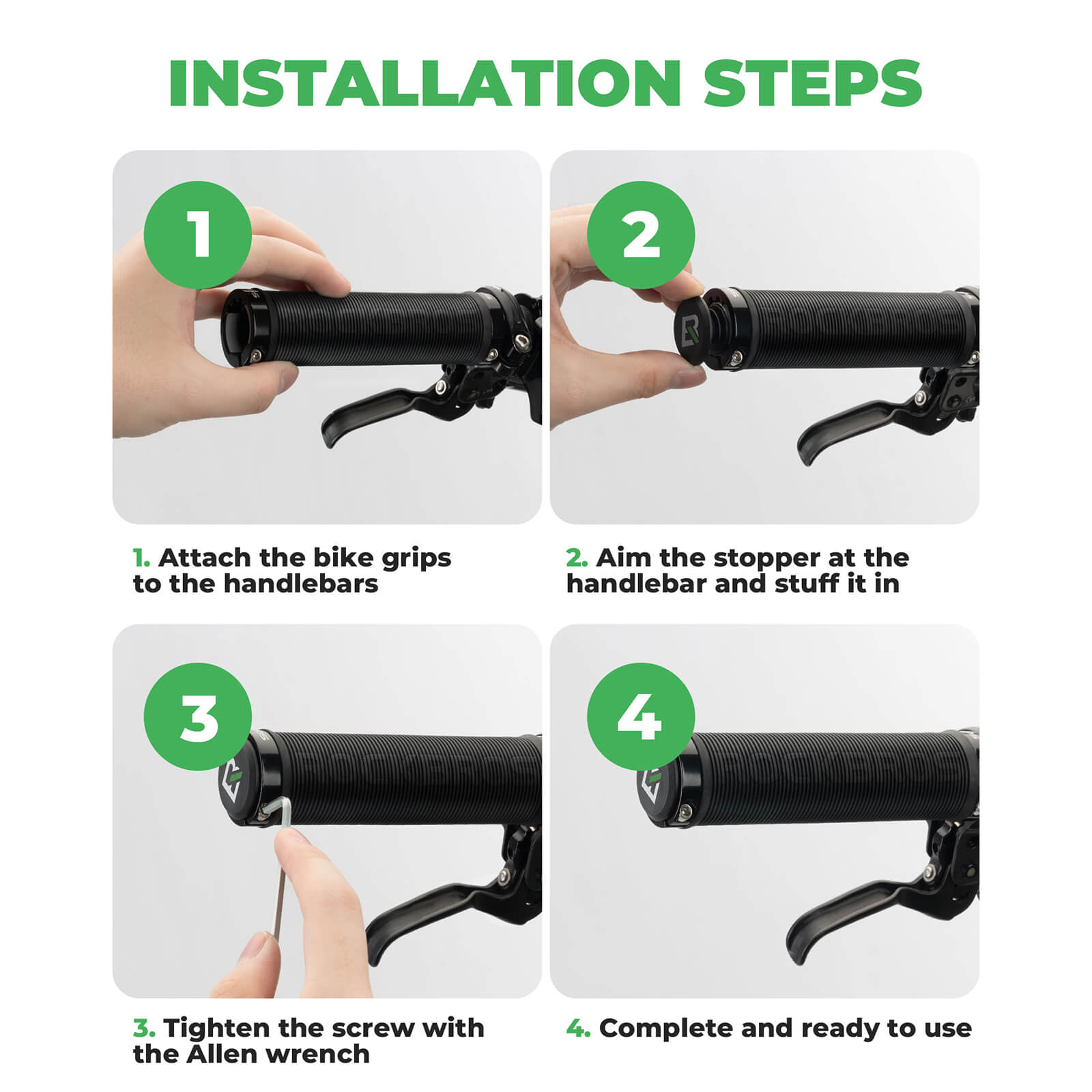 INSTALLATION STEPS

1

2

1. Attach the bike grips to the handlebars

2. Aim the stopper at the handlebar and stuff it in

3

4

3. Tighten the screw with the Allen wrench

4. Complete and ready to use