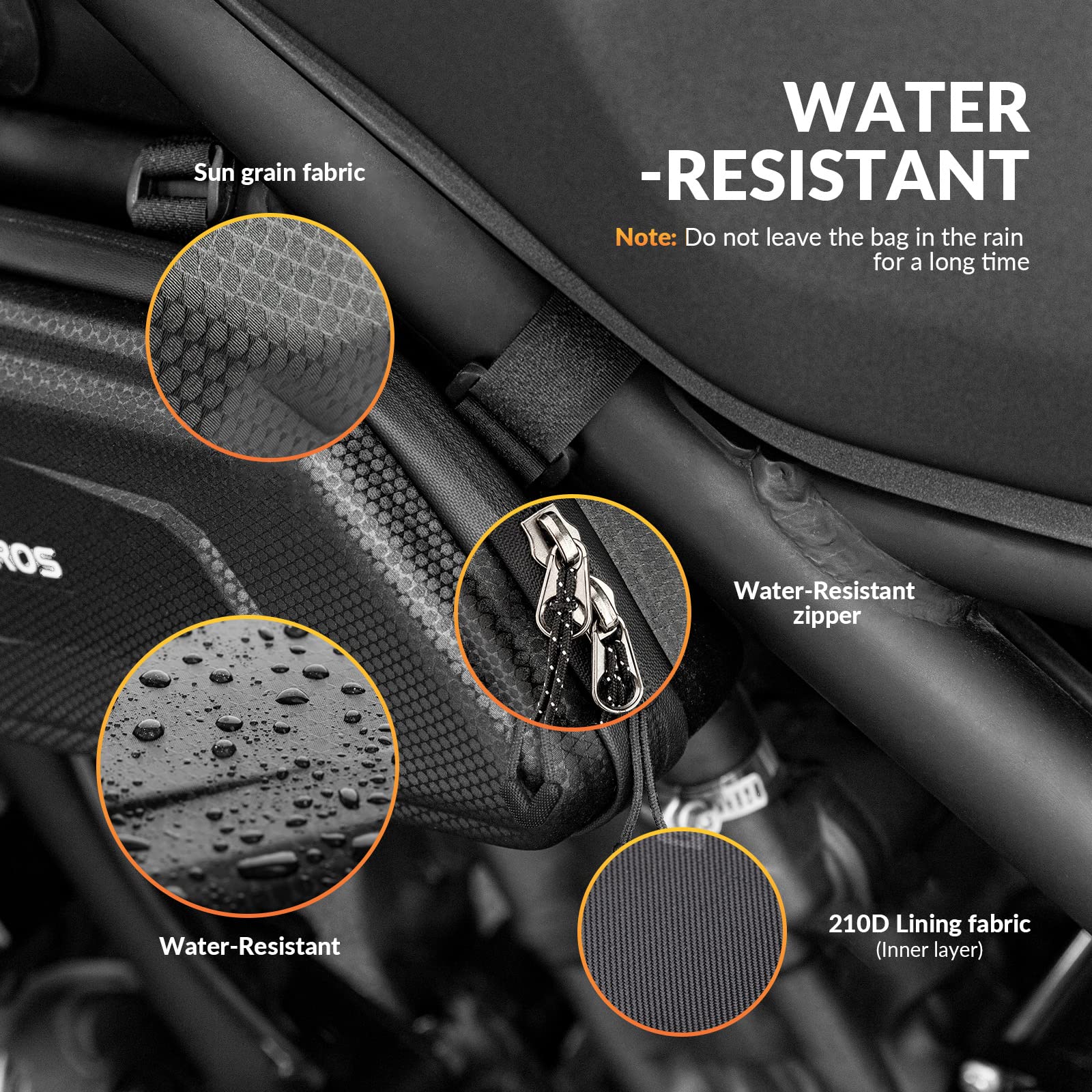 WATER
-RESISTANT

Note: Do not leave the bag in the rain for a long time

Sun grain fabric

ROS

Water-Resistant zipper

Water-Resistant

210D Lining fabric
(Inner layer)