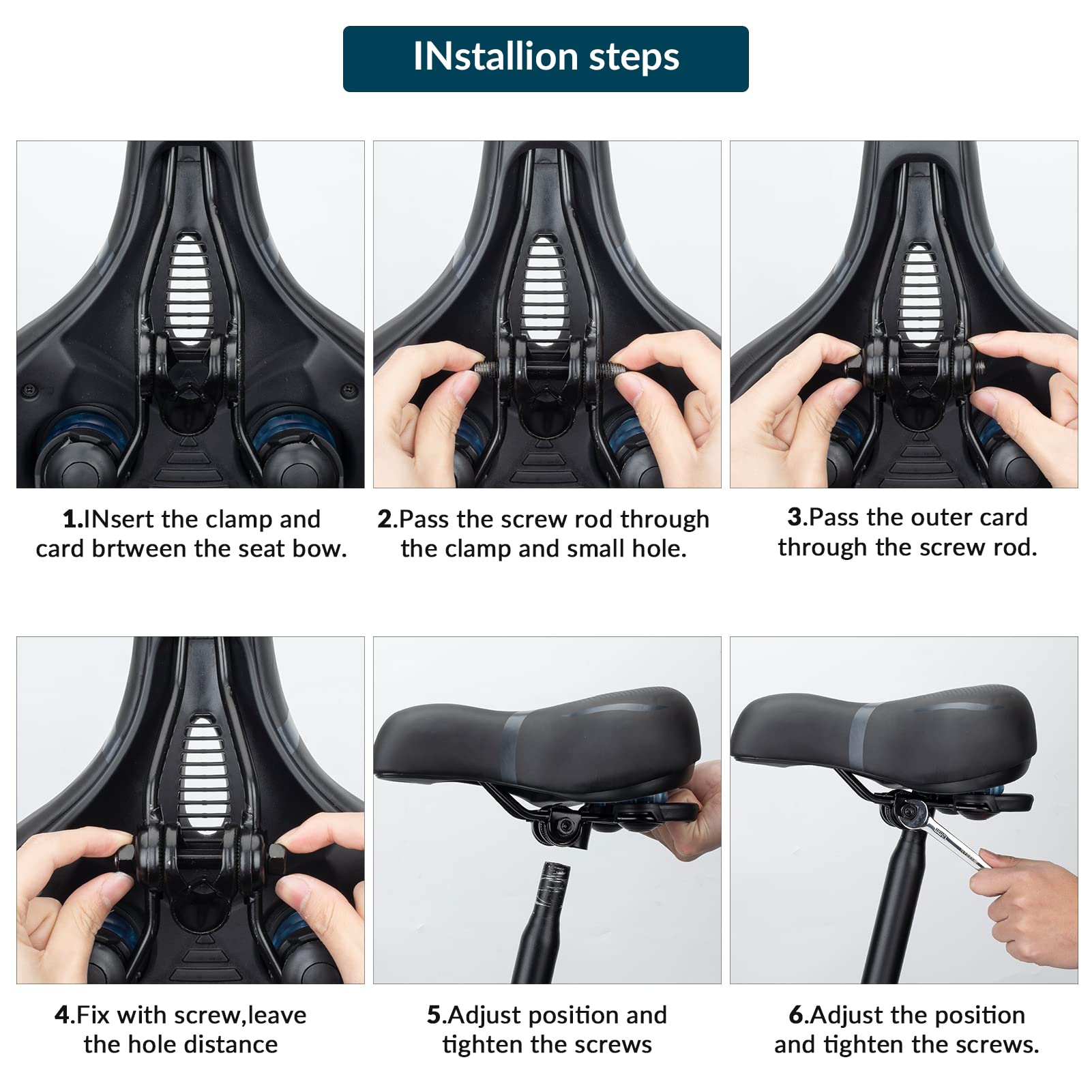 INstallion steps

1.INsert the clamp and card brtween the seat bow.

2.Pass the screw rod through the clamp and small hole.

3.Pass the outer card through the screw rod.

4.Fix with screw,leave the hole distance

5.Adjust position and tighten the screws

6.Adjust the position and tighten the screws.