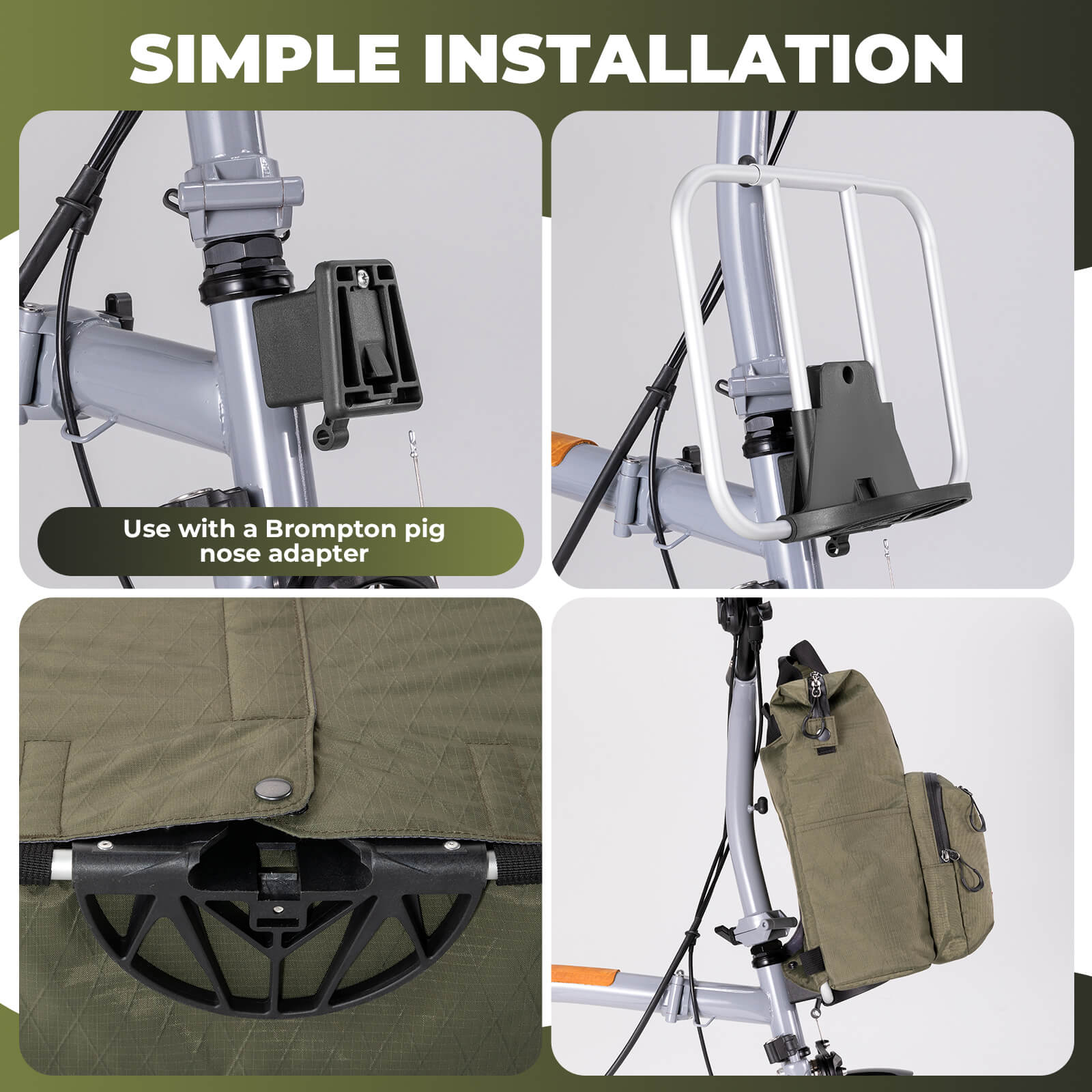 SIMPLE INSTALLATION

Use with a Brompton pig nose adapter