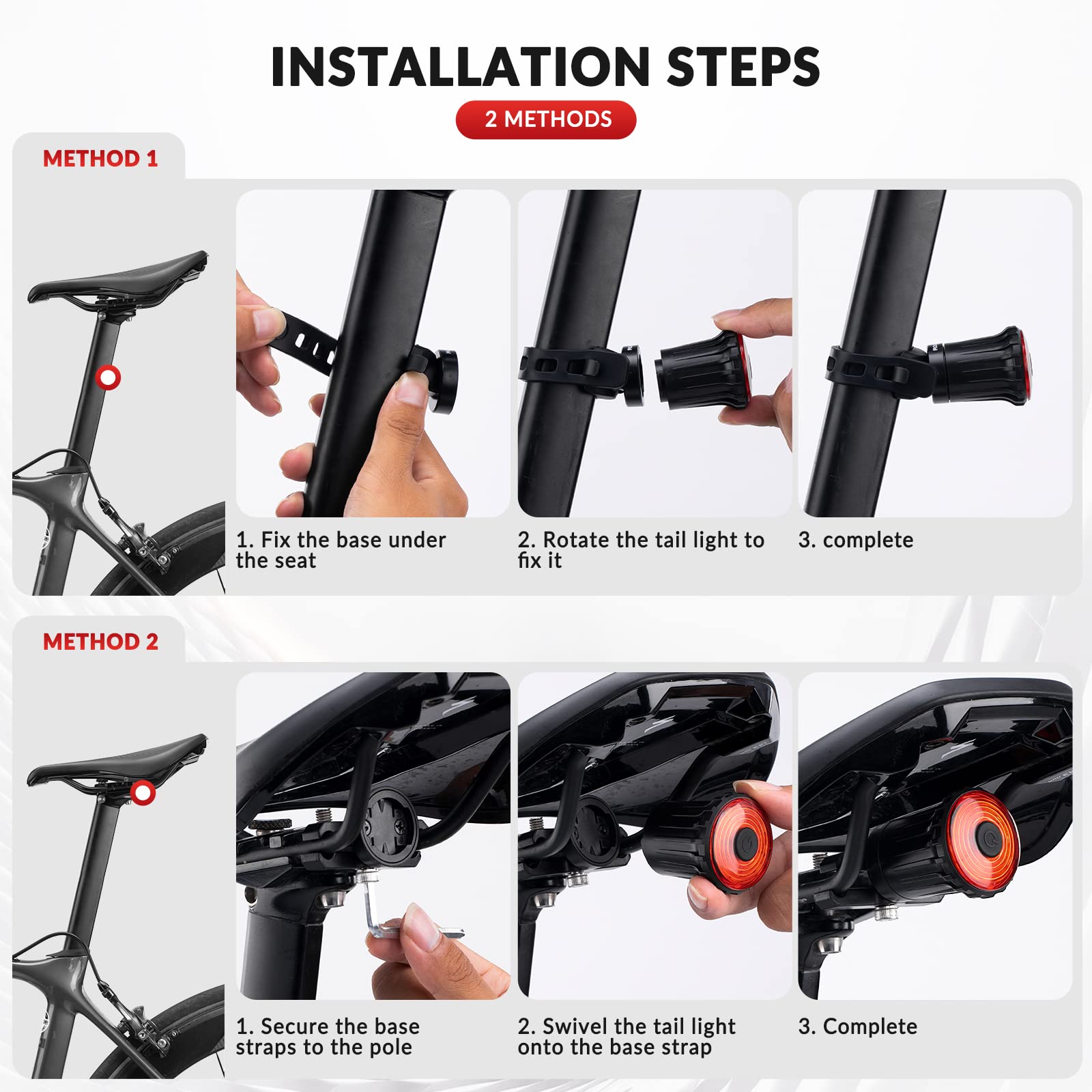 INSTALLATION STEPS

2 METHODS

METHOD 1

1. Fix the base under the seat

2. Rotate the tail light to fix it

3. complete

METHOD 2

1. Secure the base straps to the pole

2. Swivel the tail light onto the base strap

3. Complete