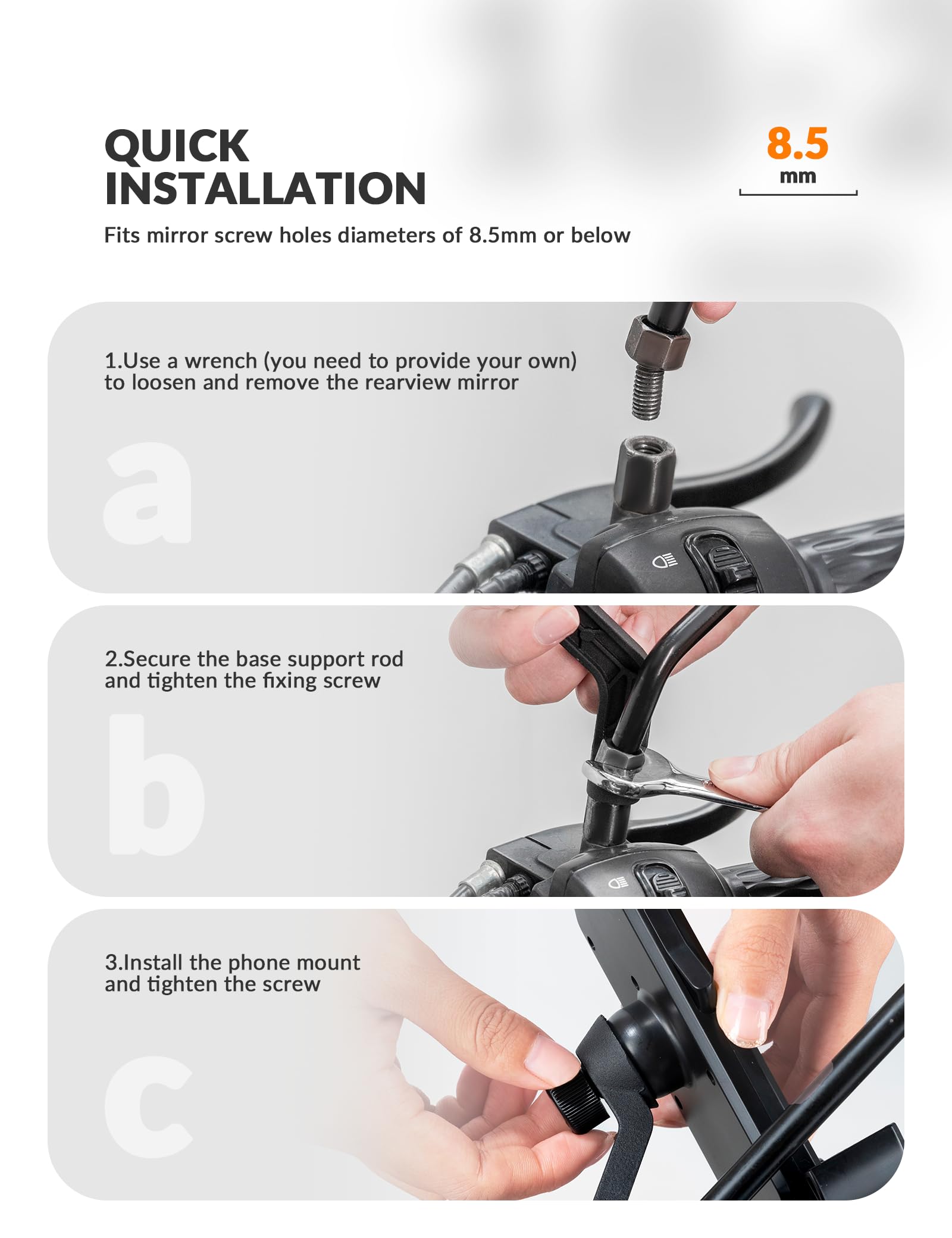 QUICK INSTALLATION

8.5 mm

Fits mirror screw holes diameters of 8.5mm or below

1.Use a wrench (you need to provide your own) to loosen and remove the rearview mirror

a

2.Secure the base support rod and tighten the fixing screw

b

3.Install the phone mount and tighten the screw

c