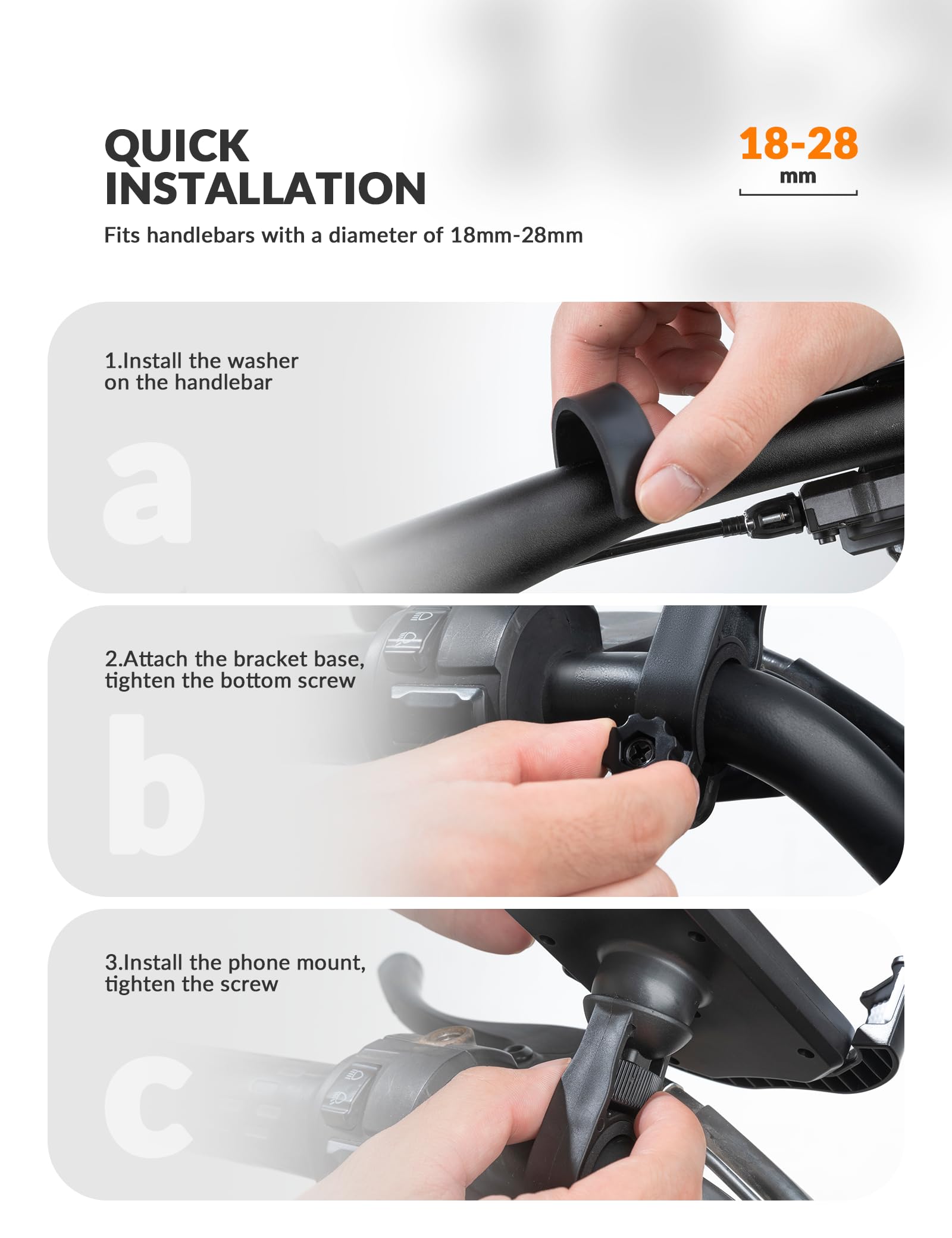 QUICK INSTALLATION

18-28
mm

Fits handlebars with a diameter of 18mm-28mm

1.Install the washer on the handlebar

a

2.Attach the bracket base, tighten the bottom screw

b

3.Install the phone mount, tighten the screw

c