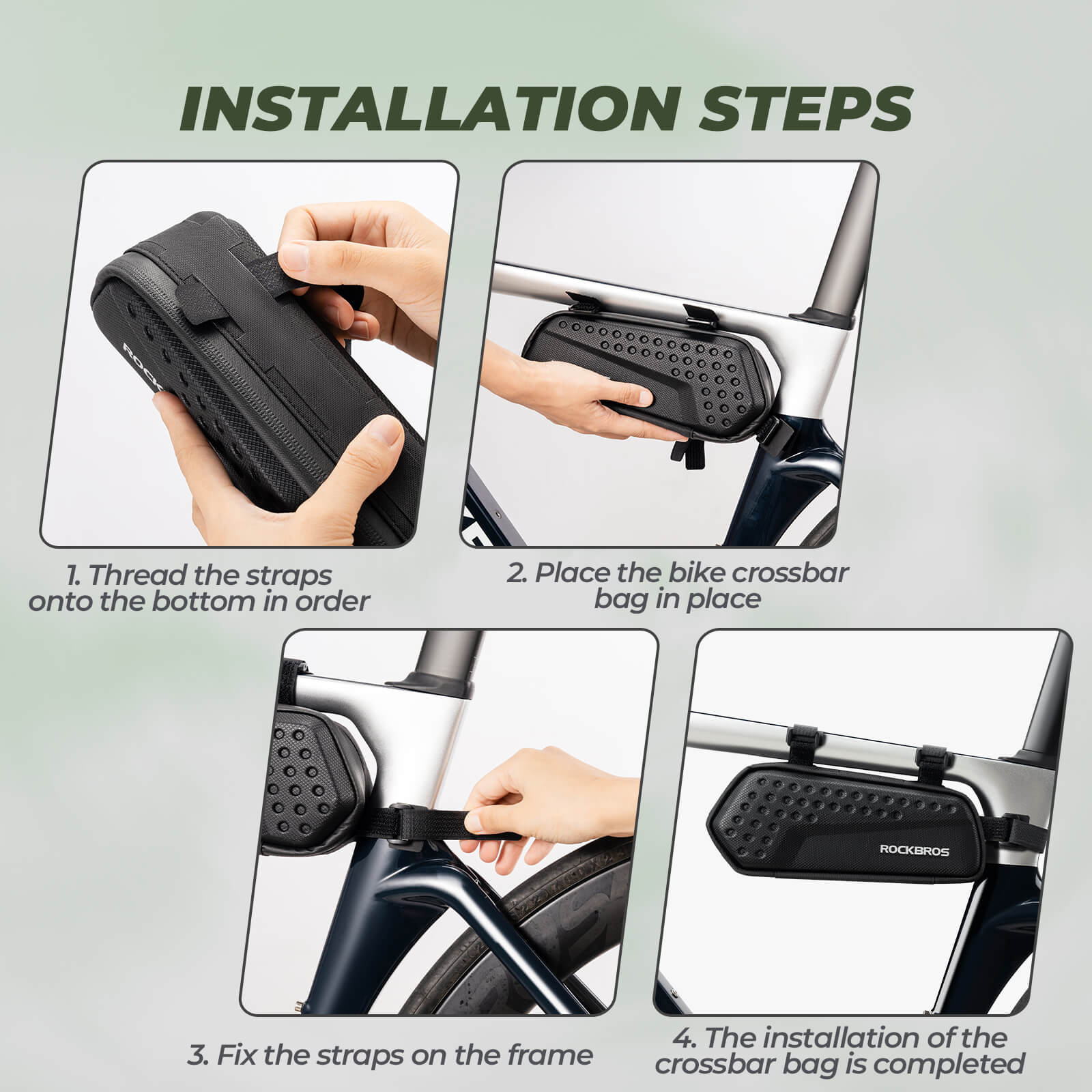 INSTALLATION STEPS

ROCK

1. Thread the straps onto the bottom in order

2. Place the bike crossbar bag in place

3. Fix the straps on the frame

ROCKBROS

4. The installation of the crossbar bag is completed