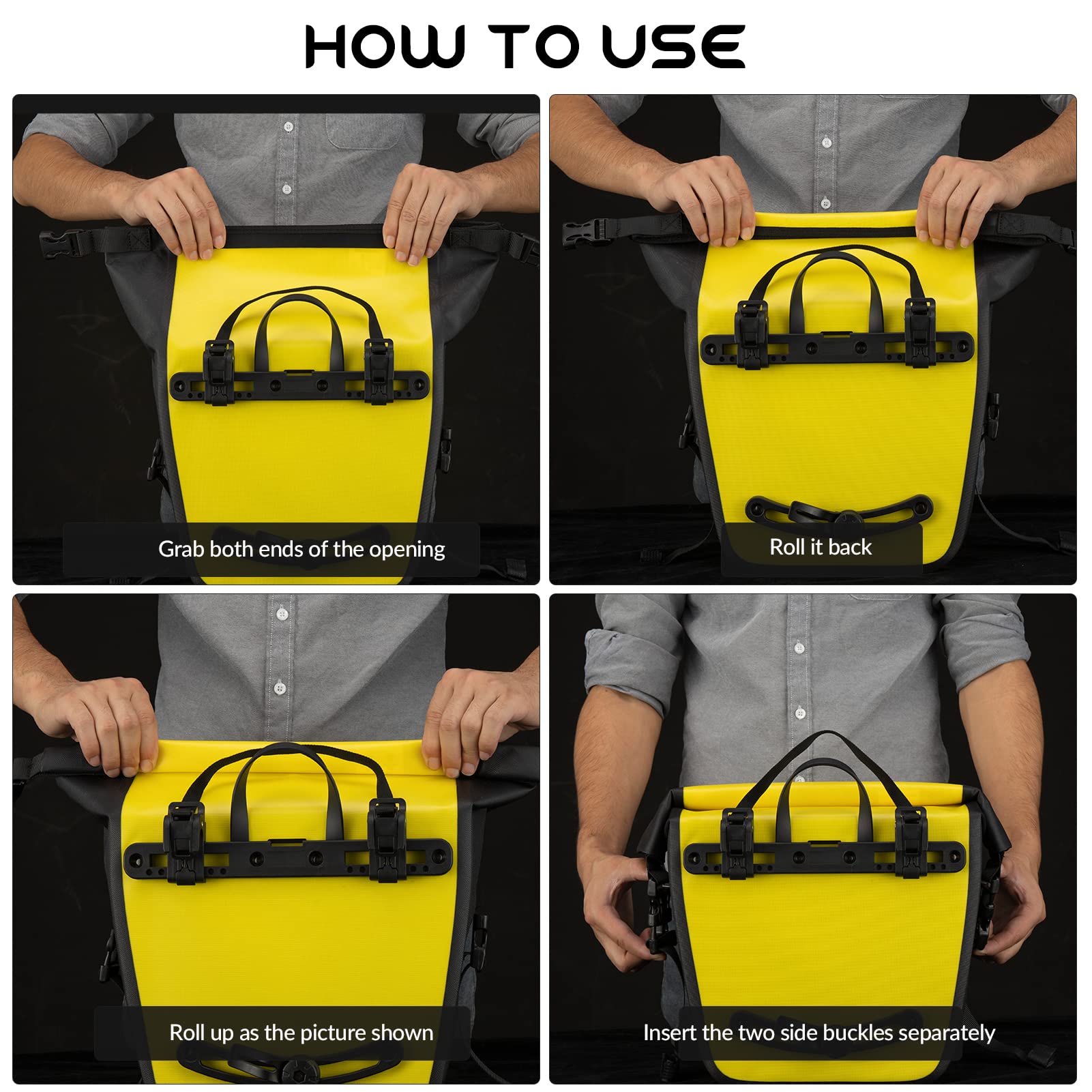 HOW TO USE

Grab both ends of the opening

Roll it back

Roll up as the picture shown

Insert the two side buckles separately